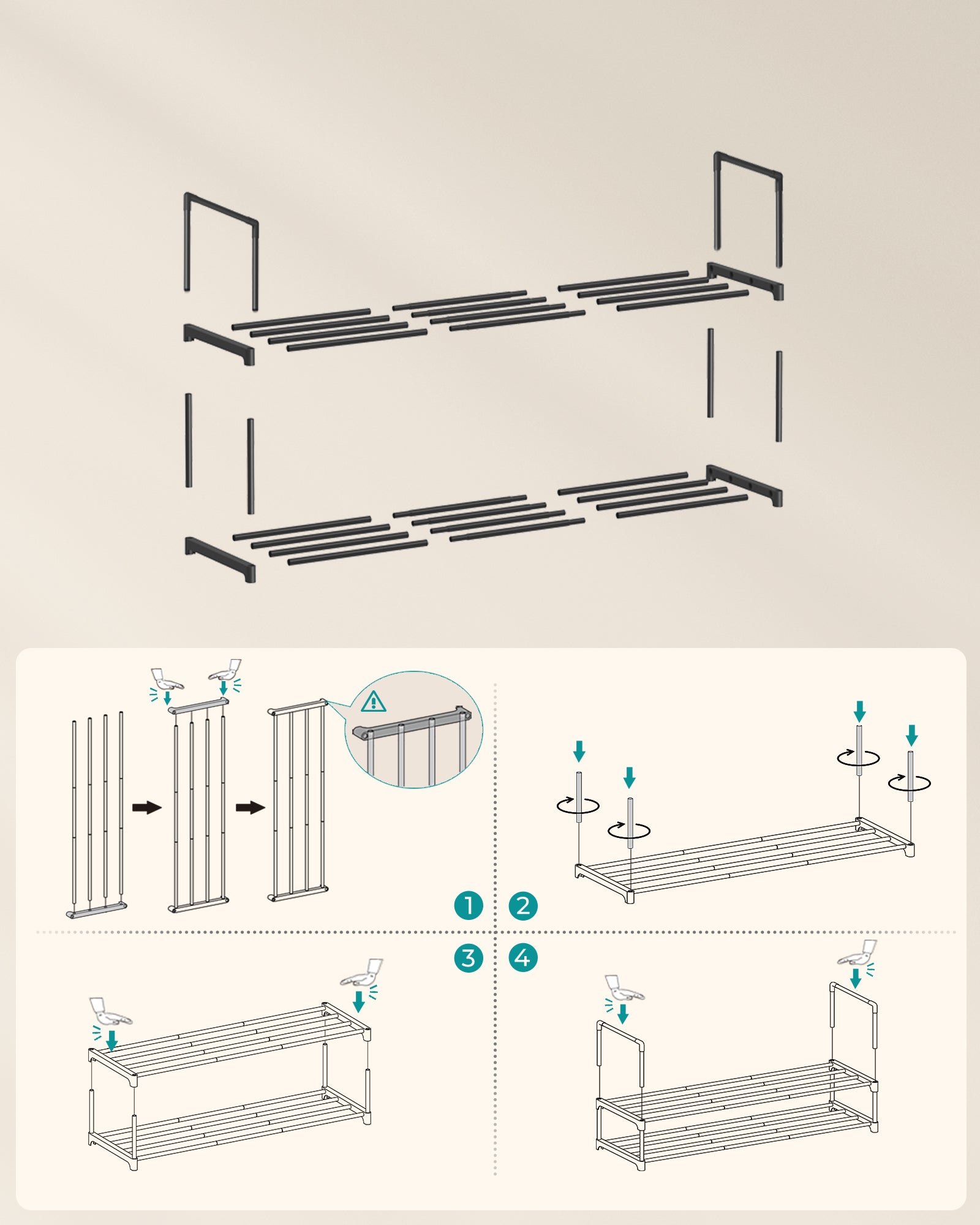 1
2
3
4