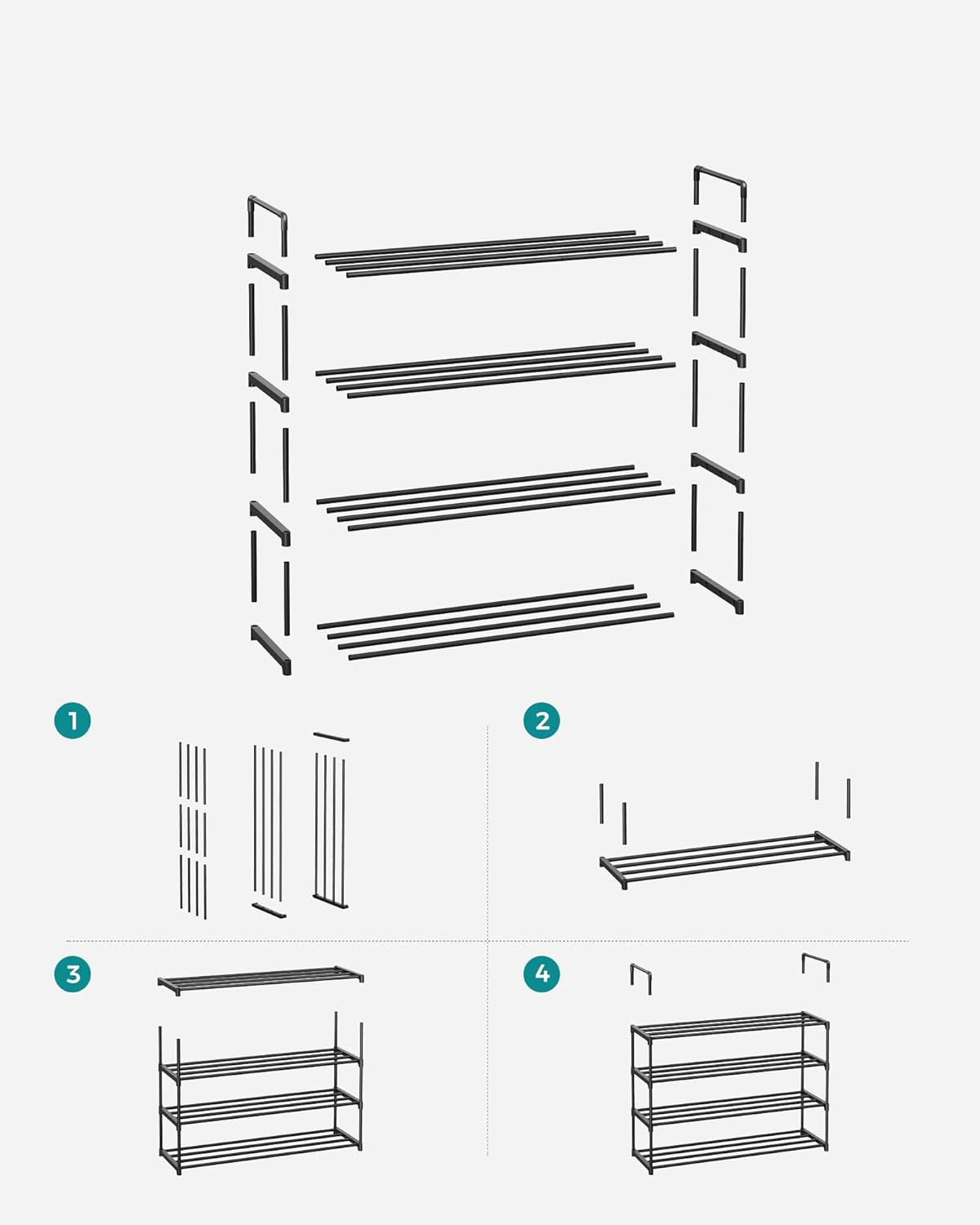 1

2

3

4