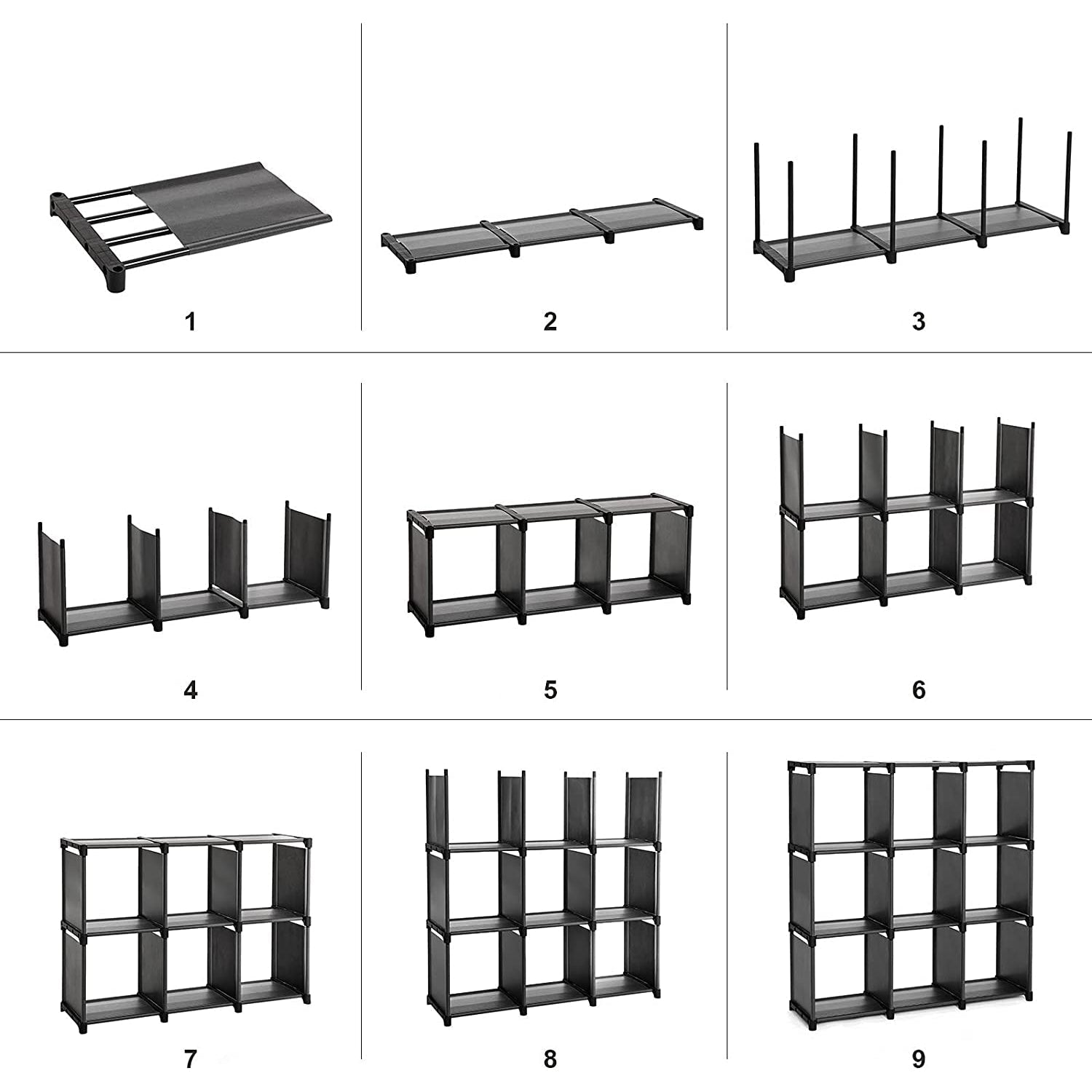 1

2

3

4

5

6

7

8

9