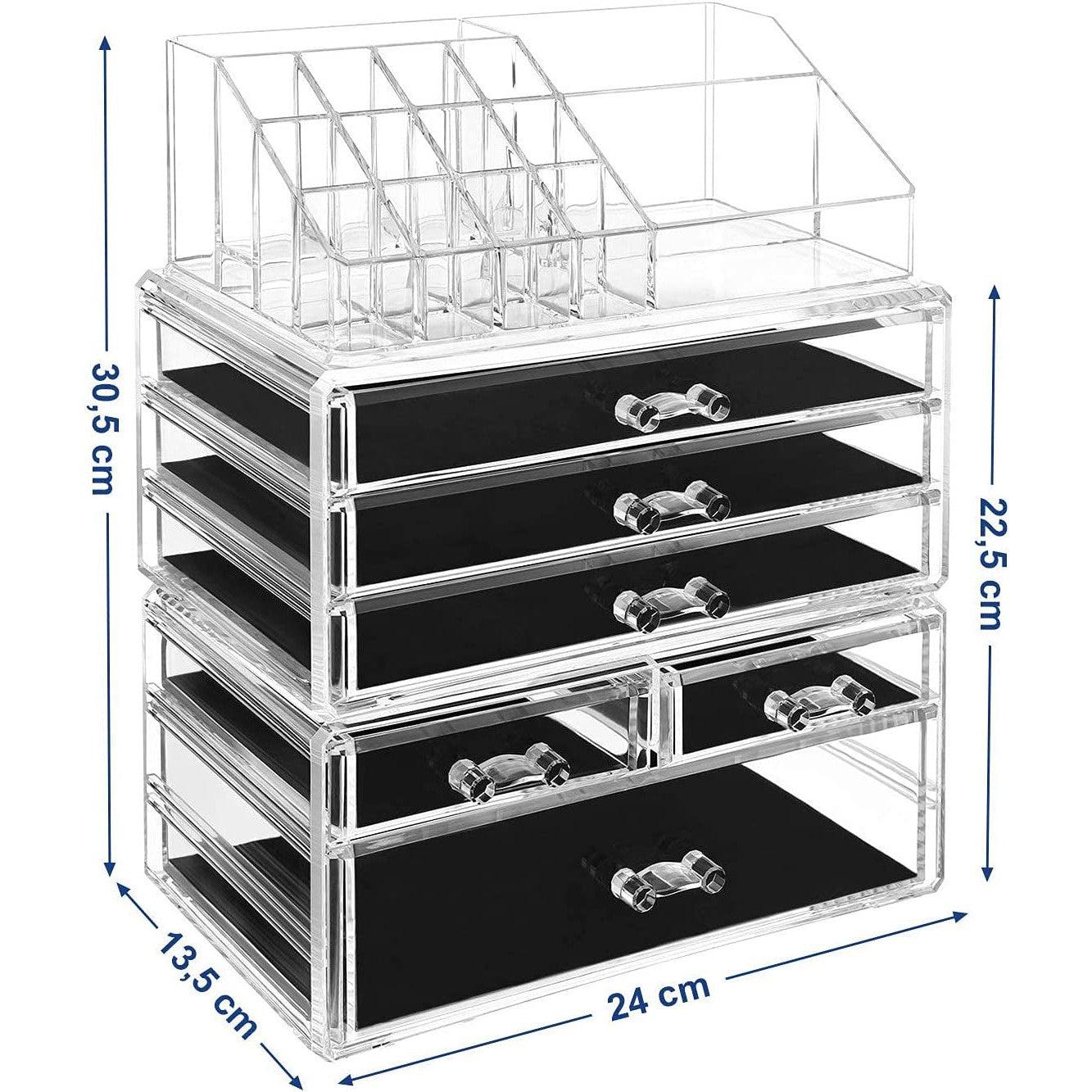 30,5 cm

22,5 cm

13,5 cm

24 cm