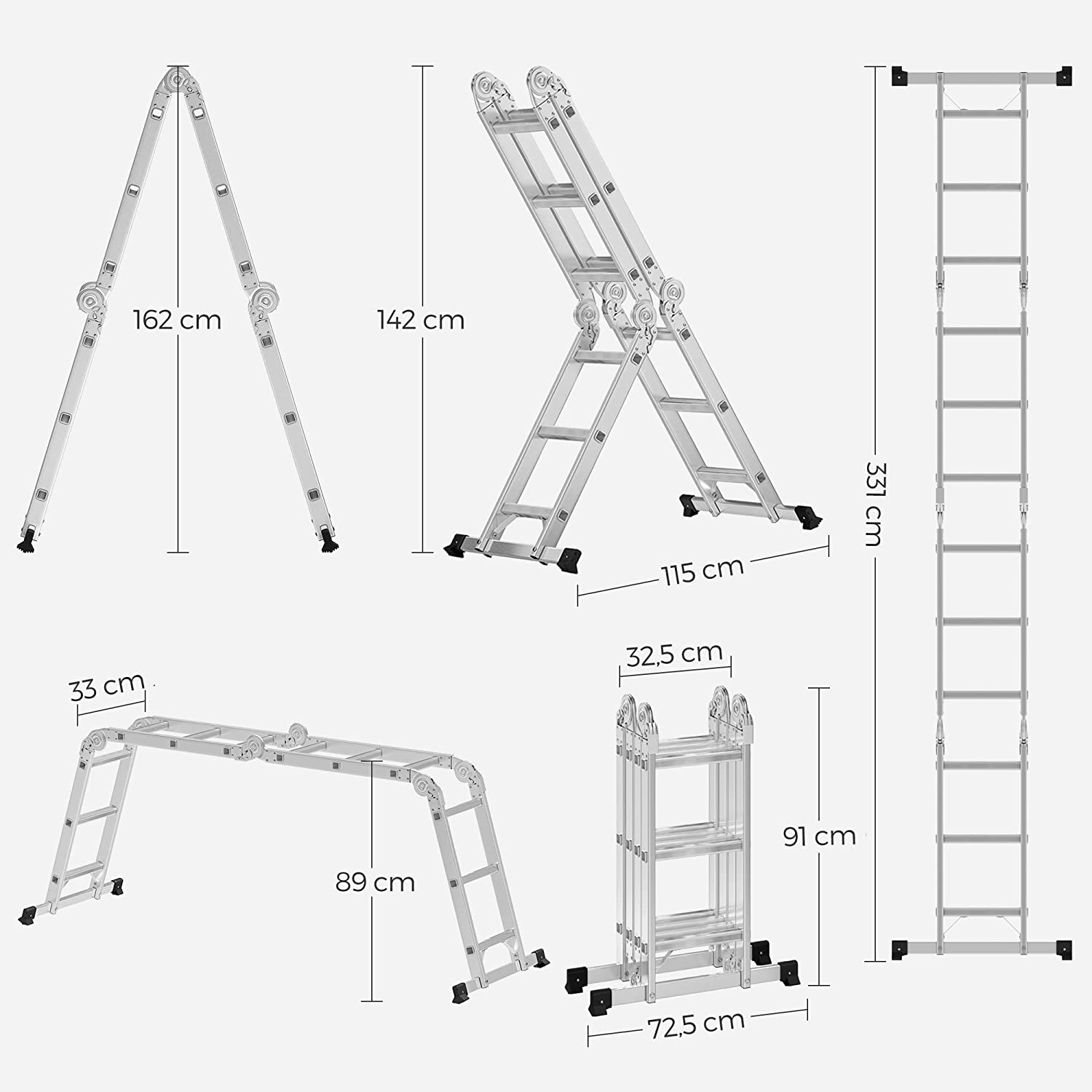 162 cm

142 cm

115 cm

331 cm

33 cm

89 cm

32,5 cm

91 cm

72,5 cm