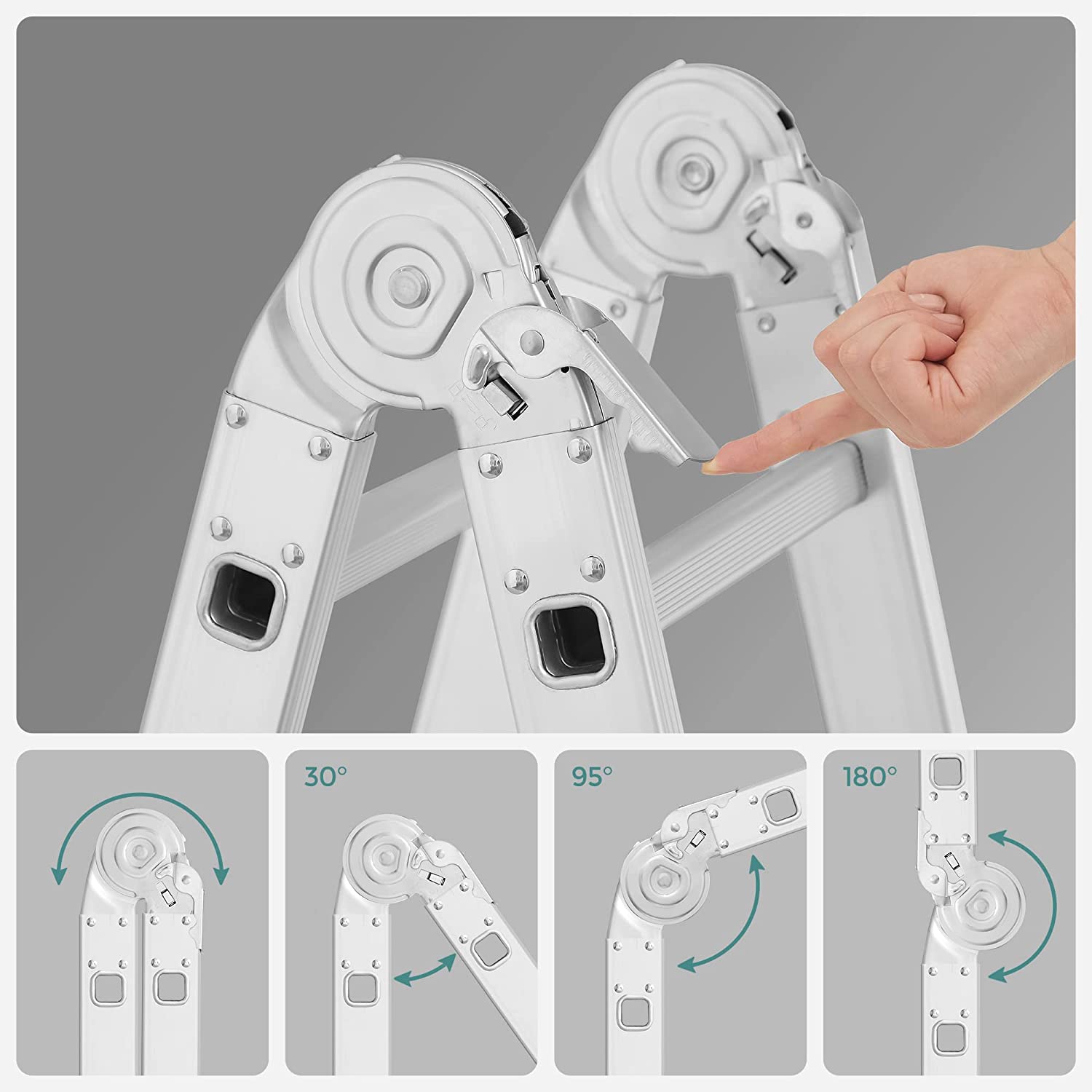 30°

95°

180°