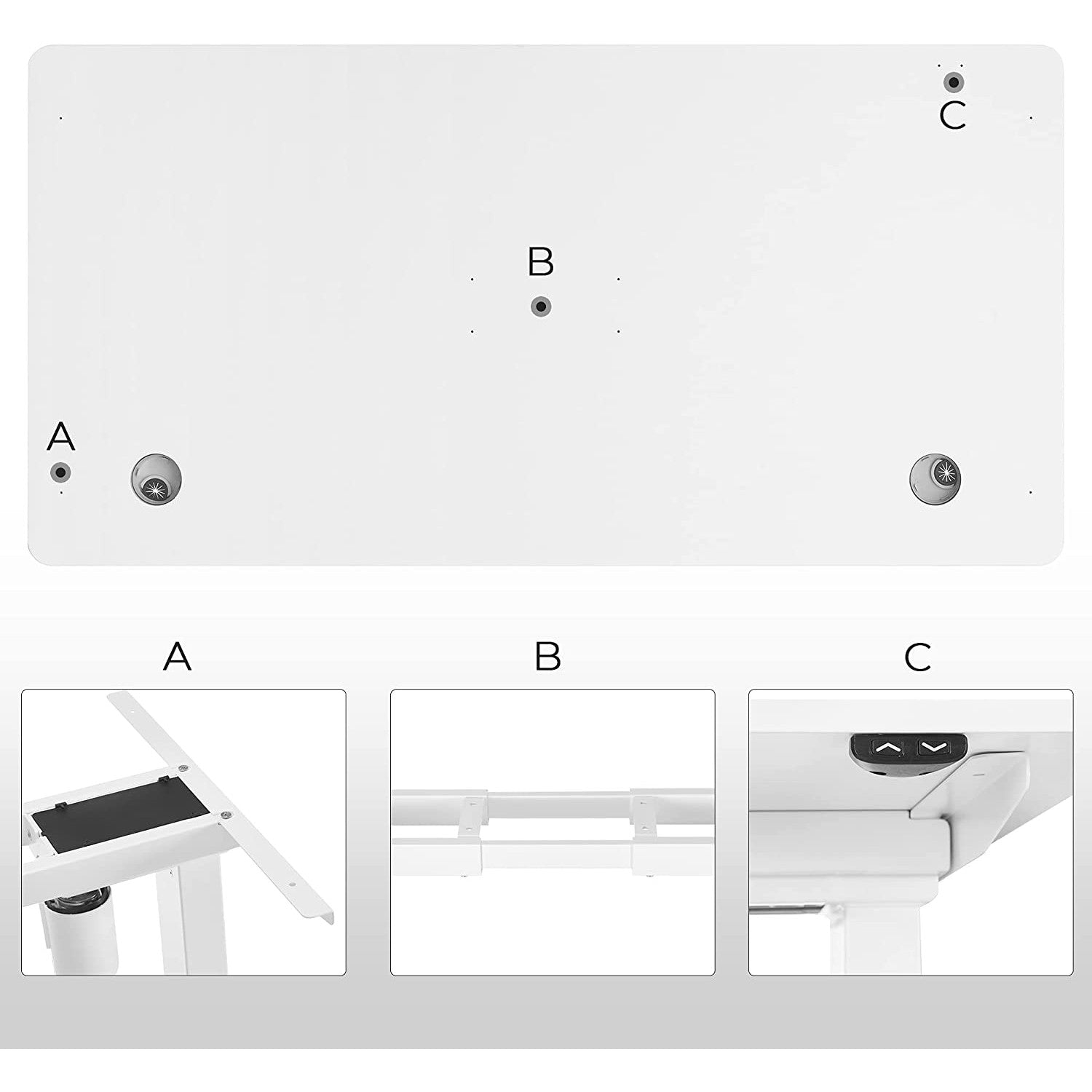 C

B

A

A

B

C