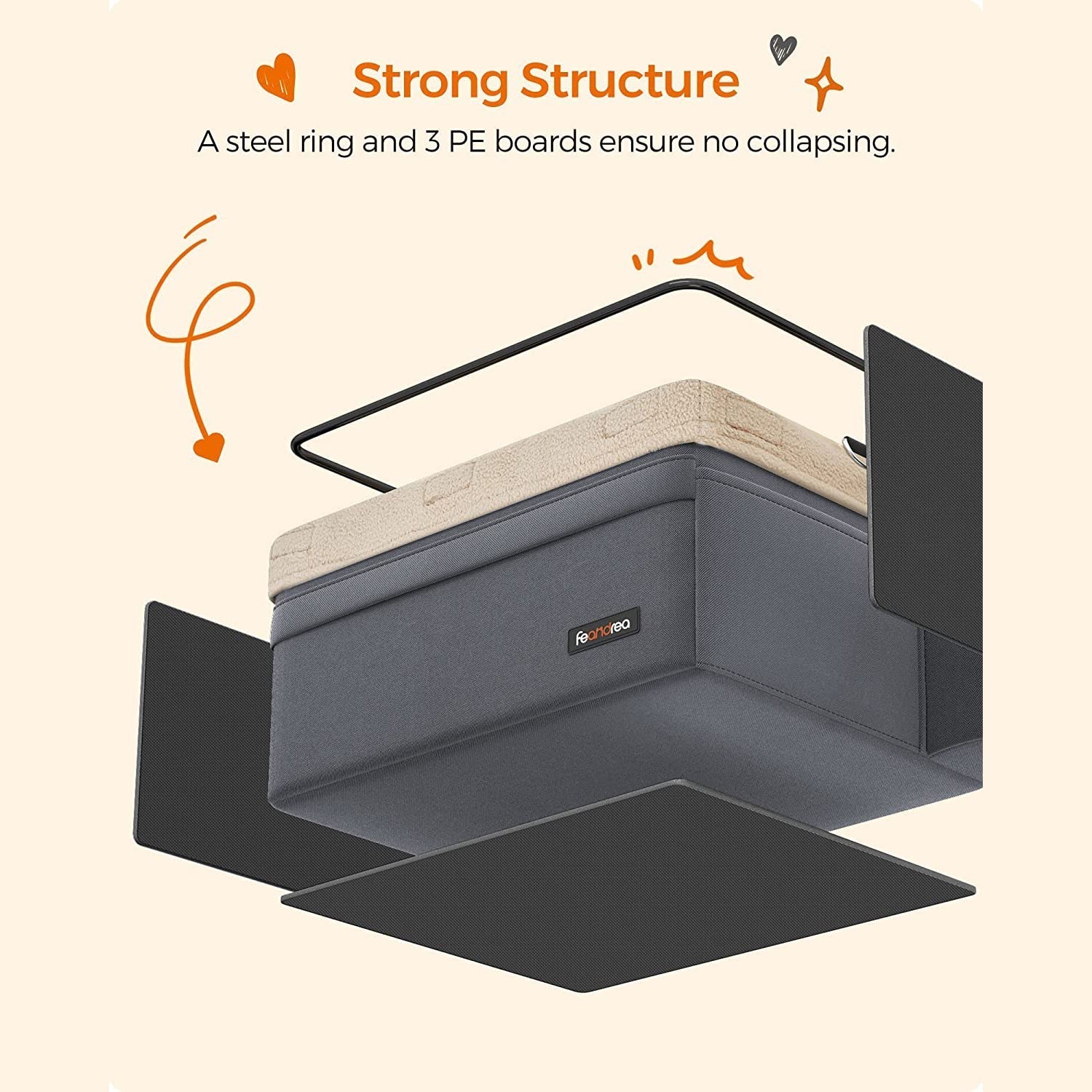 Strong Structure

A steel ring and 3 PE boards ensure no collapsing.

feandrea