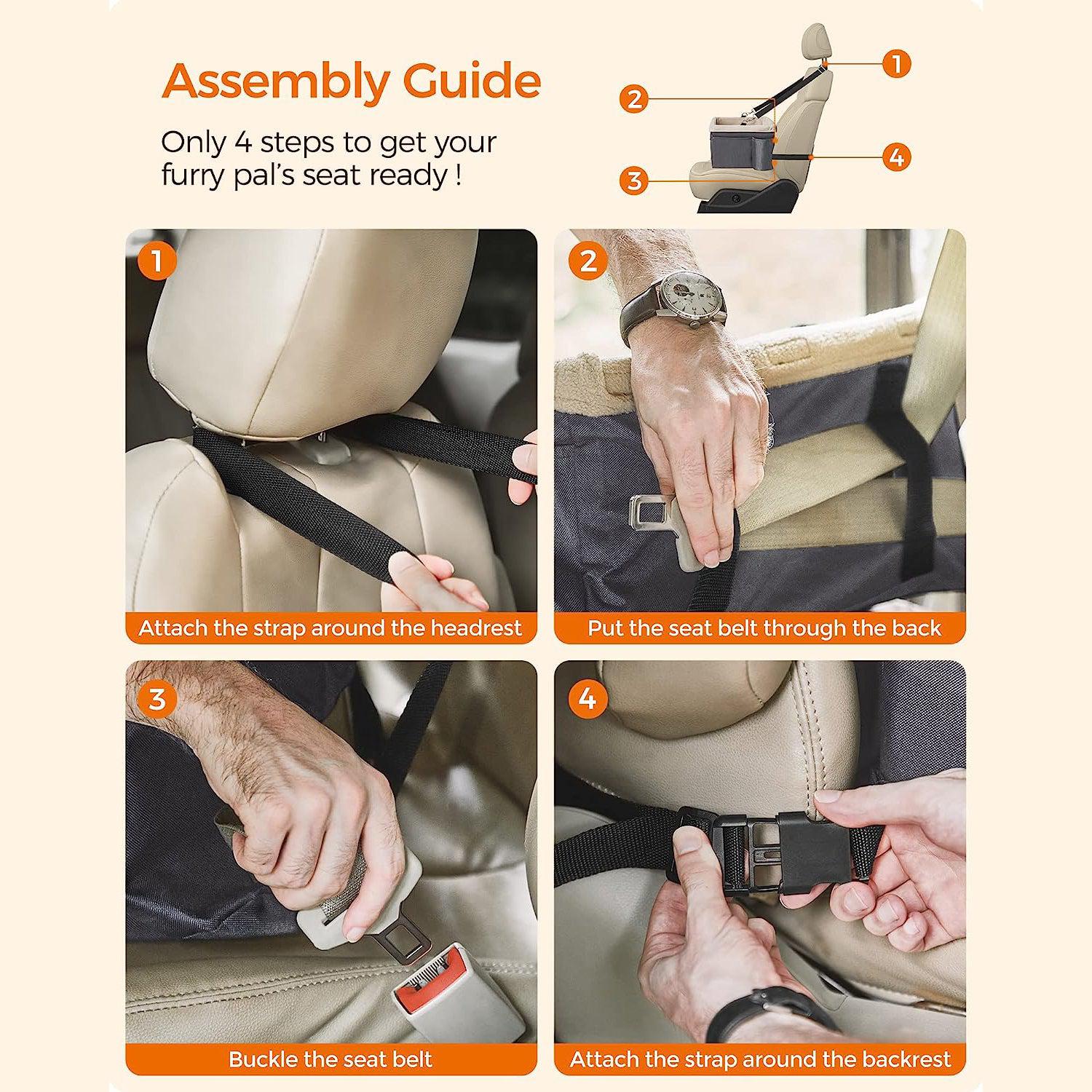 Assembly Guide

Only 4 steps to get your furry pal's seat ready !

1
2
3
4

1
Attach the strap around the headrest

2
Put the seat belt through the back

3
Buckle the seat belt

4
Attach the strap around the backrest