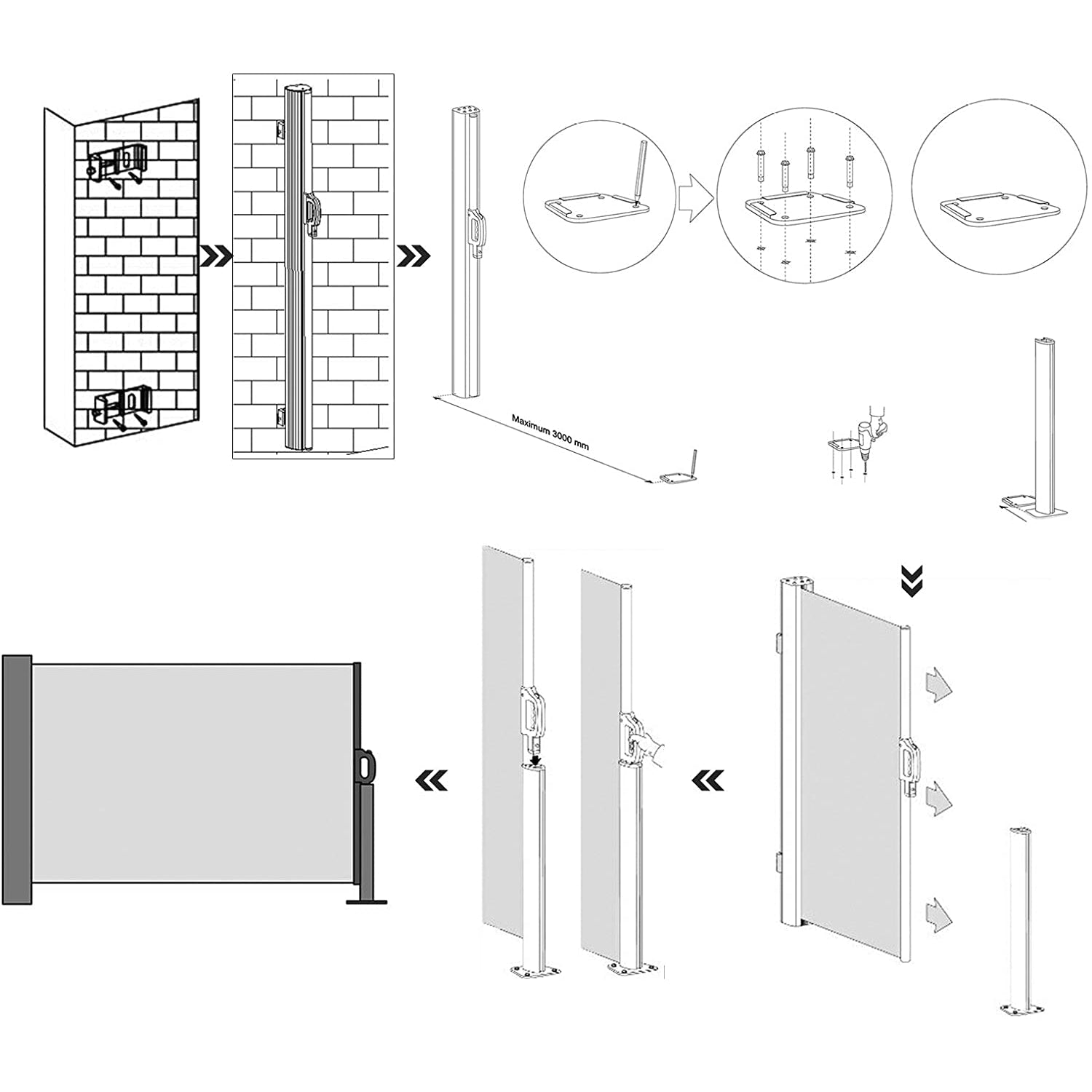 Maximum 3000 mm