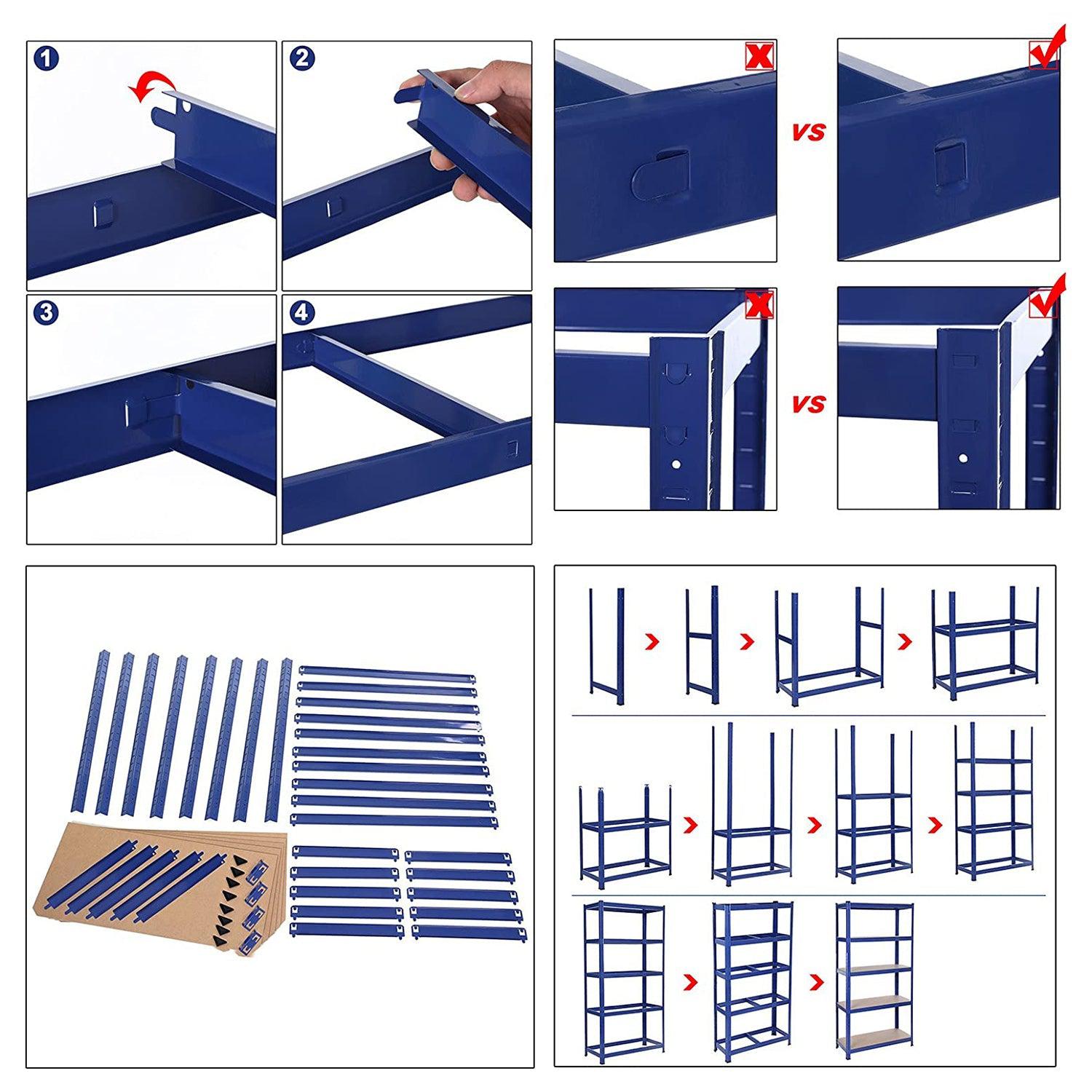 1

2

3

4

VS

VS