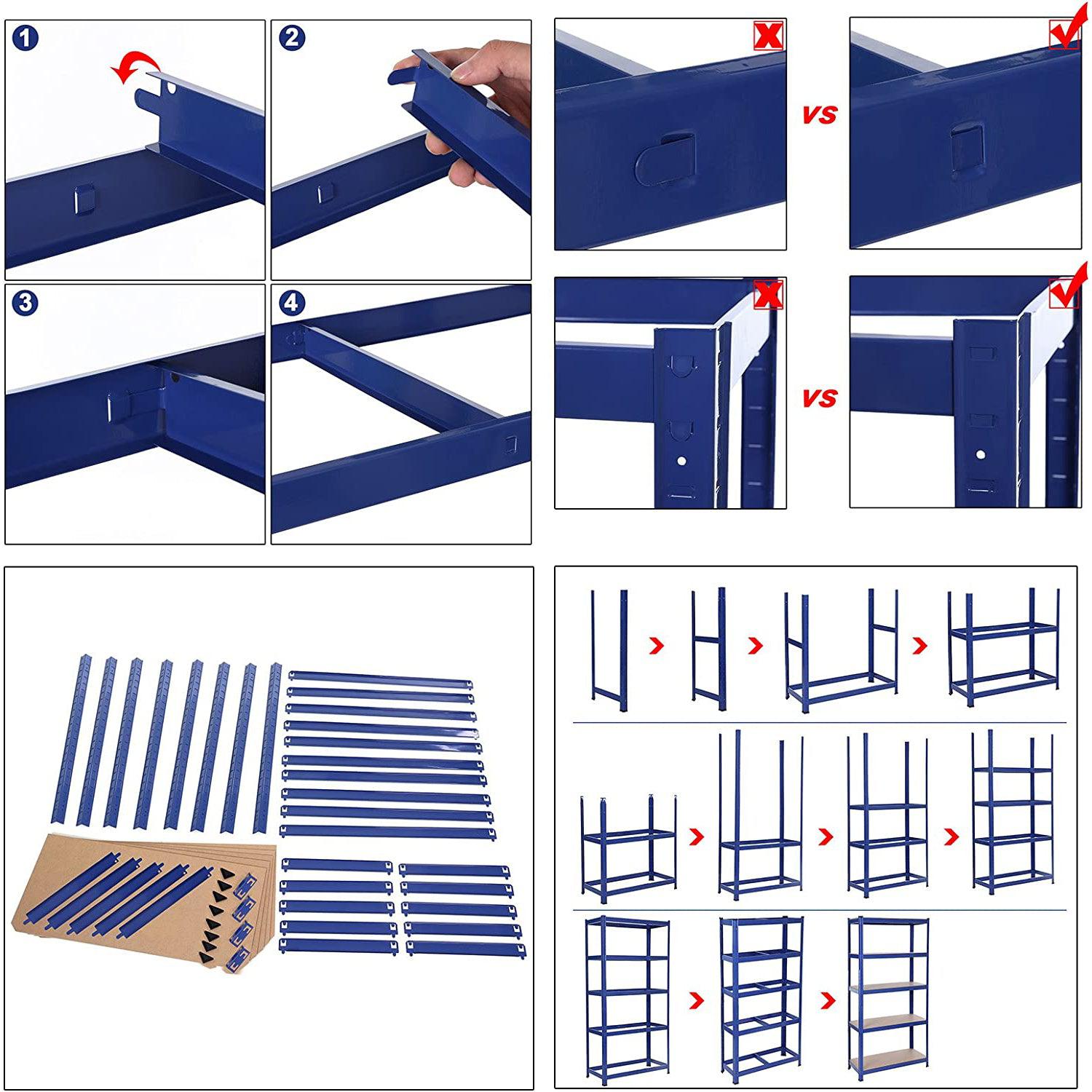 1

2

3

4

VS

VS