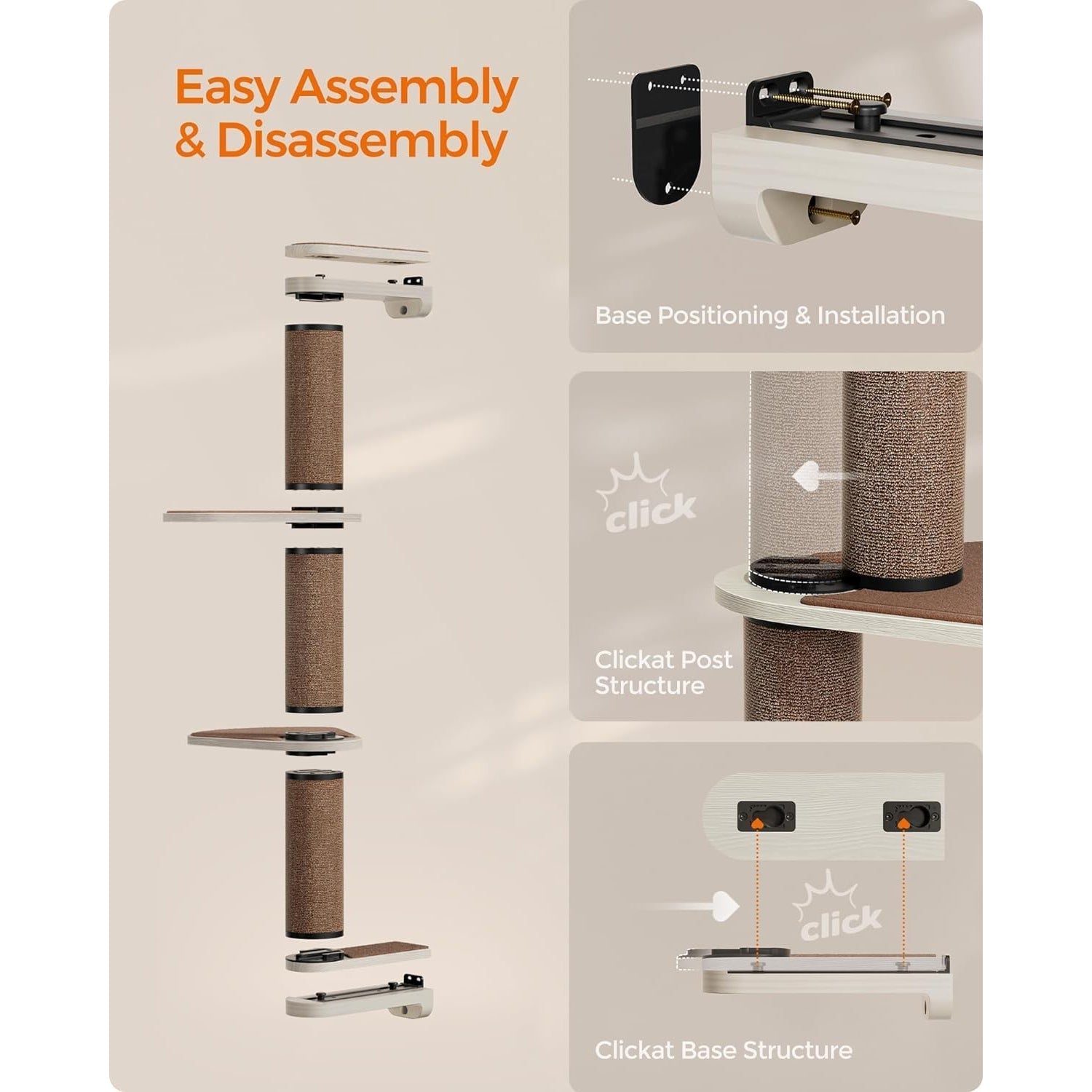 Easy Assembly & Disassembly

Base Positioning & Installation

click

Clickat Post Structure

click

Clickat Base Structure