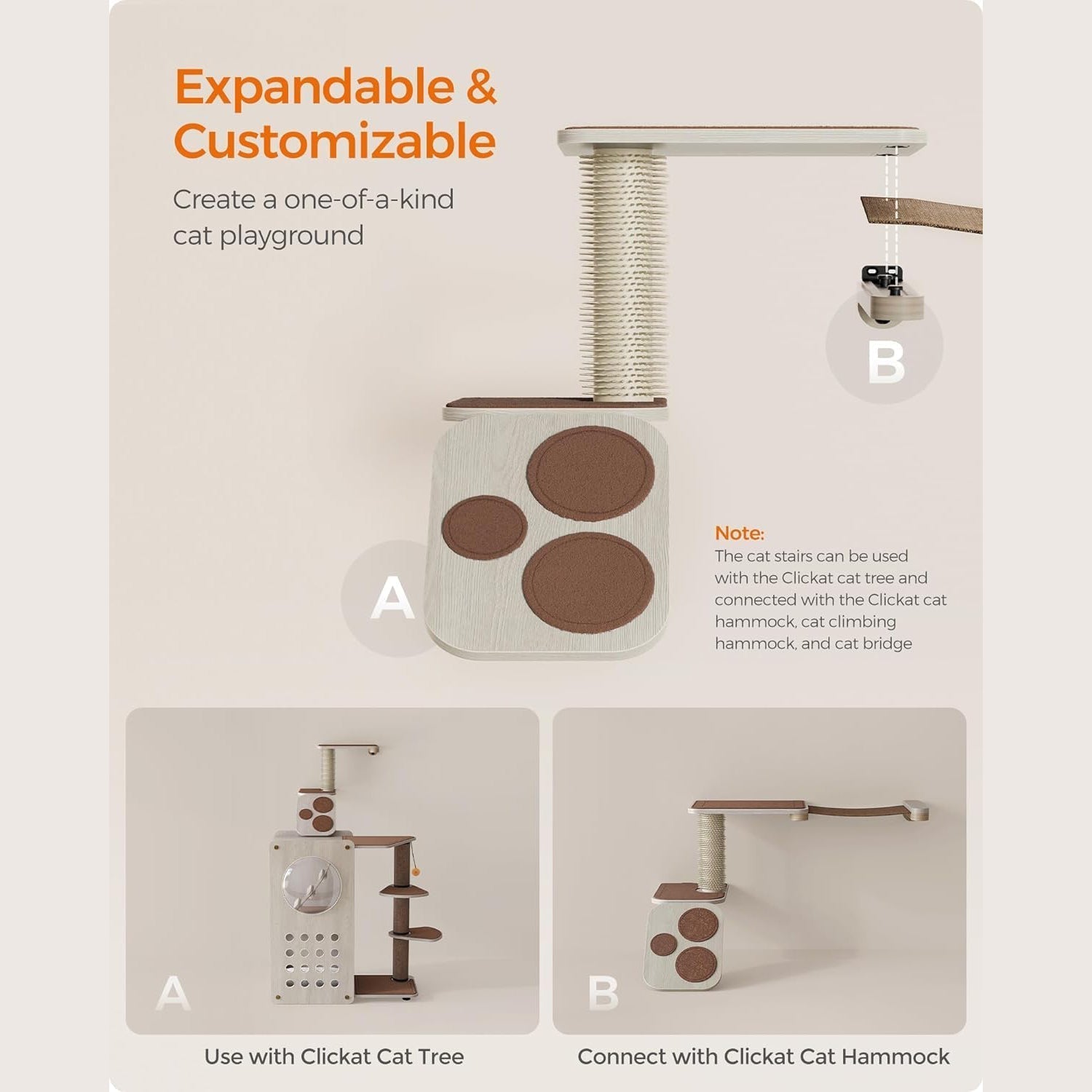 Expandable & Customizable

Create a one-of-a-kind cat playground

B

A

Note:
The cat stairs can be used with the Clickat cat tree and connected with the Clickat cat hammock, cat climbing hammock, and cat bridge

A

Use with Clickat Cat Tree

B

Connect with Clickat Cat Hammock