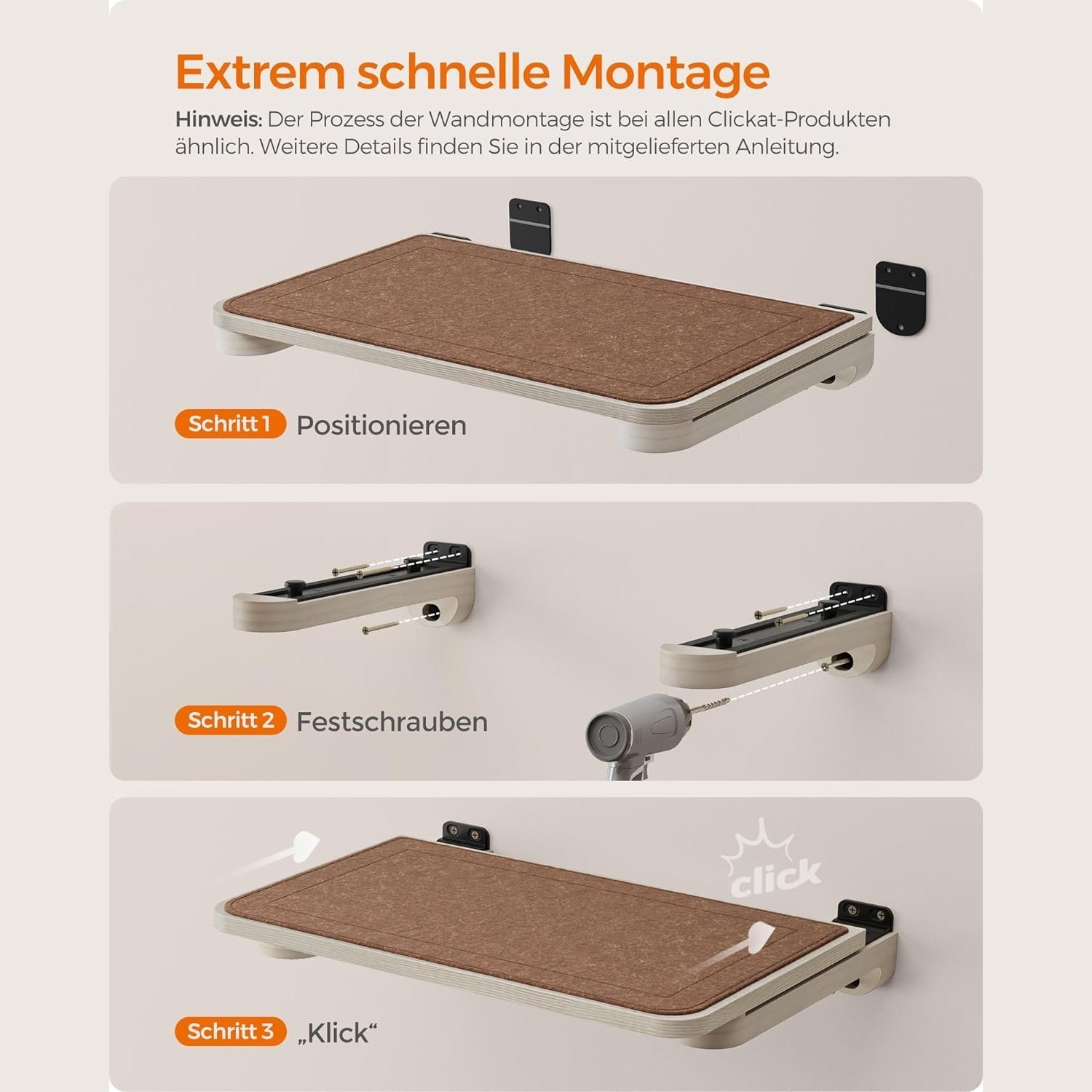 Extrem schnelle Montage

Hinweis: Der Prozess der Wandmontage ist bei allen Clickat-Produkten ähnlich. Weitere Details finden Sie in der mitgelieferten Anleitung.

Schritt 1 Positionieren

Schritt 2 Festschrauben

click

Schritt 3 „Klick“