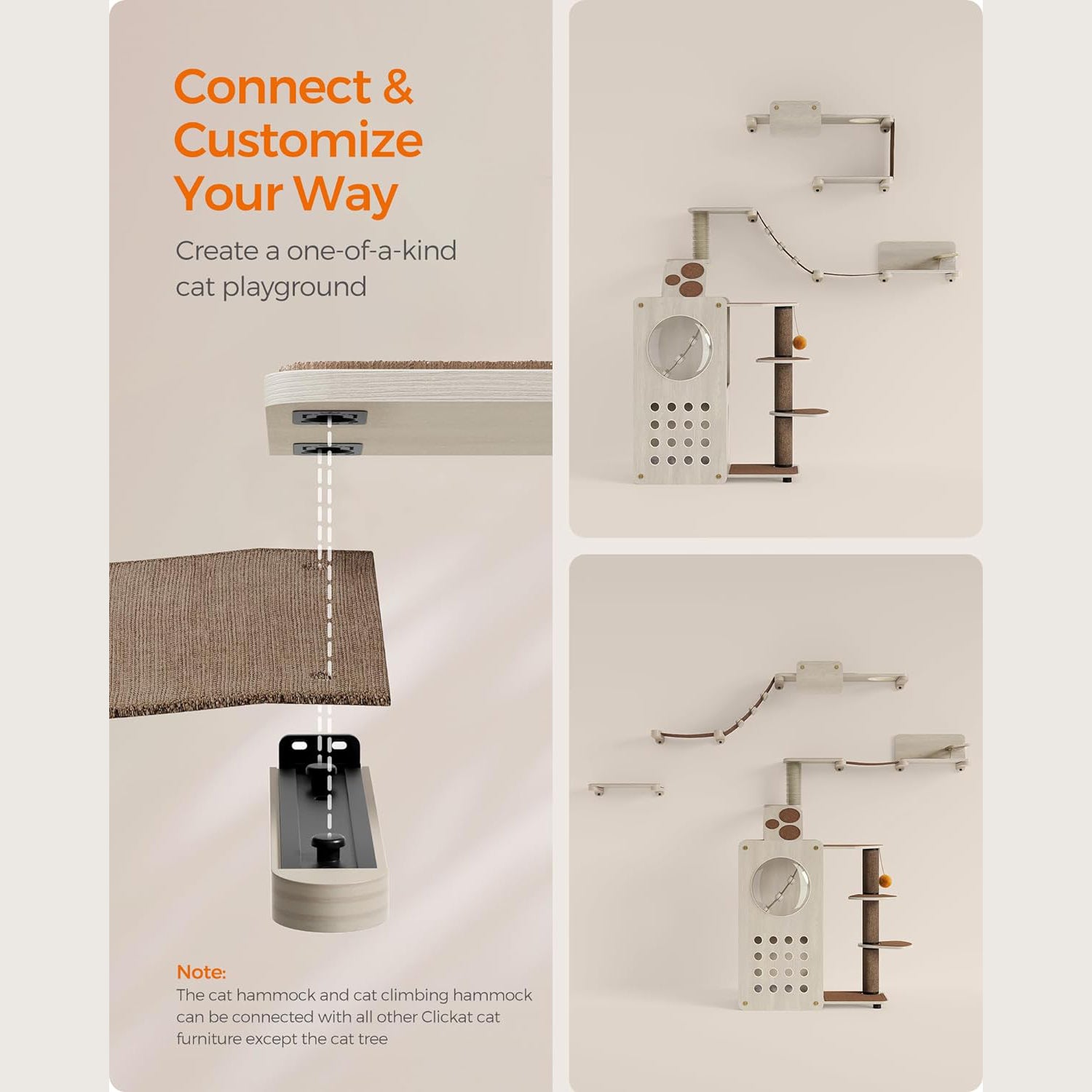 Connect & Customize Your Way

Create a one-of-a-kind cat playground

Note:
The cat hammock and cat climbing hammock can be connected with all other Clickat cat furniture except the cat tree