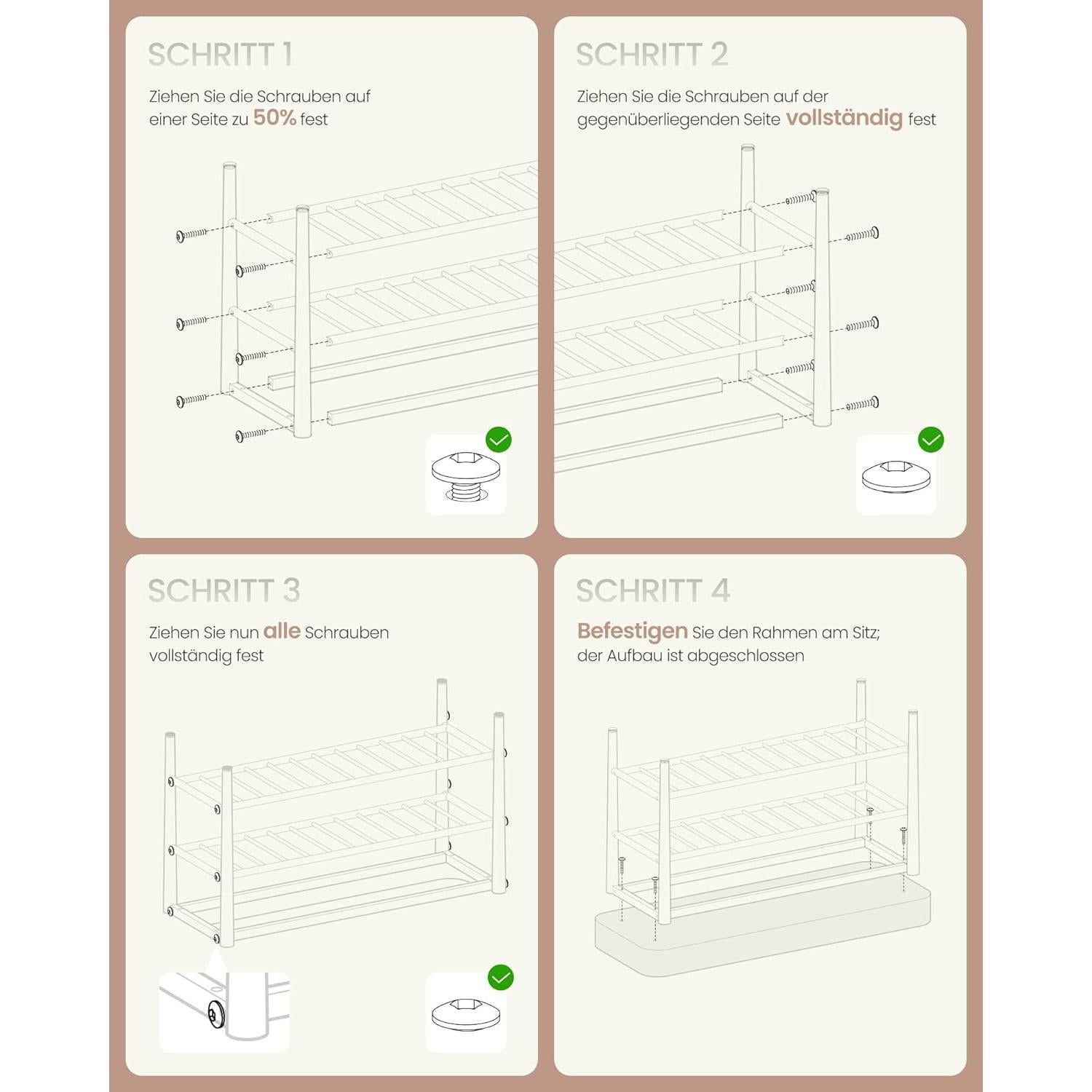 SCHRITT 1

Ziehen Sie die Schrauben auf einer Seite zu 50% fest

SCHRITT 2

Ziehen Sie die Schrauben auf der gegenüberliegenden Seite vollständig fest

SCHRITT 3

Ziehen Sie nun alle Schrauben vollständig fest

SCHRITT 4

Befestigen Sie den Rahmen am Sitz; der Aufbau ist abgeschlossen