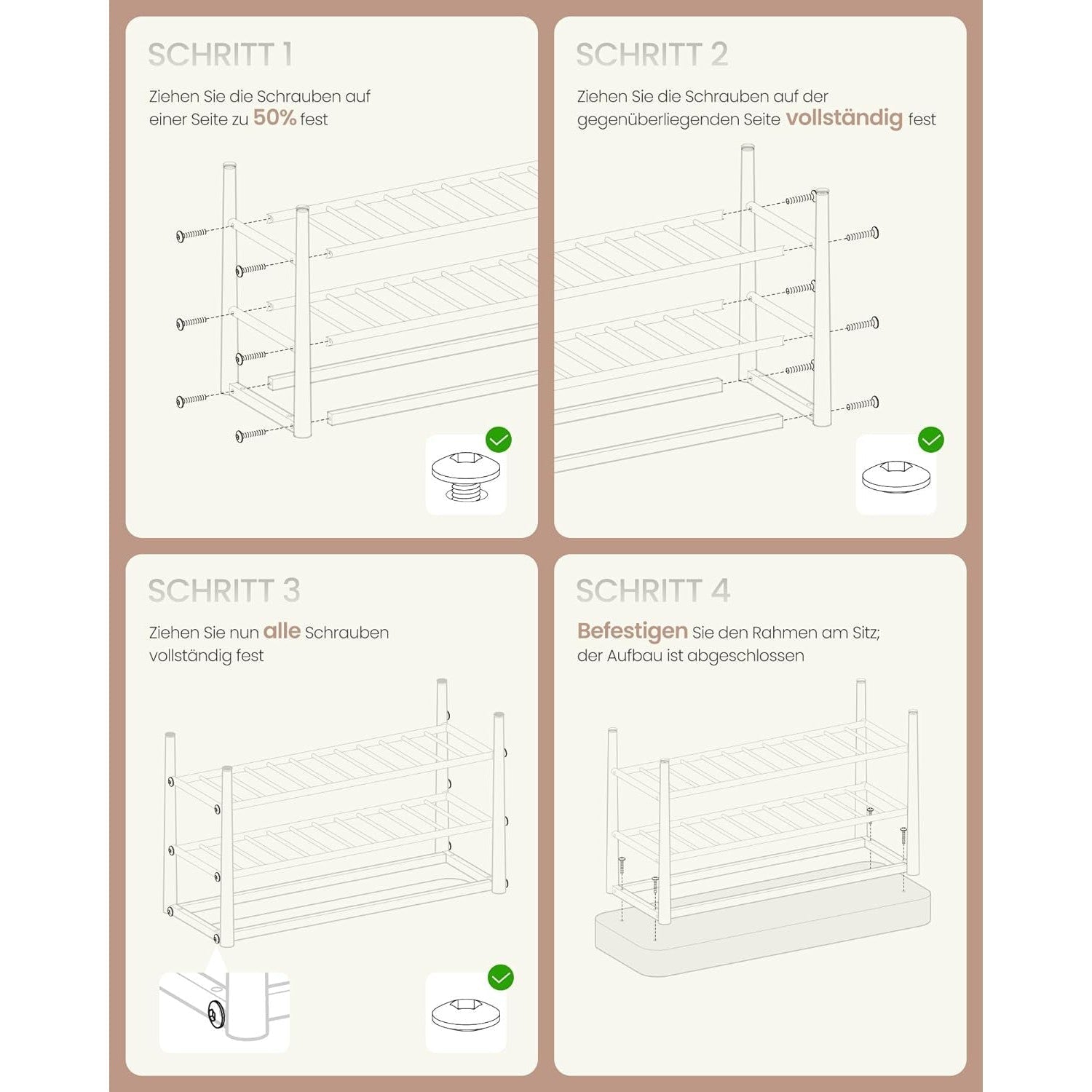 SCHRITT 1

Ziehen Sie die Schrauben auf einer Seite zu 50% fest

SCHRITT 2

Ziehen Sie die Schrauben auf der gegenüberliegenden Seite vollständig fest

SCHRITT 3

Ziehen Sie nun alle Schrauben vollständig fest

SCHRITT 4

Befestigen Sie den Rahmen am Sitz; der Aufbau ist abgeschlossen