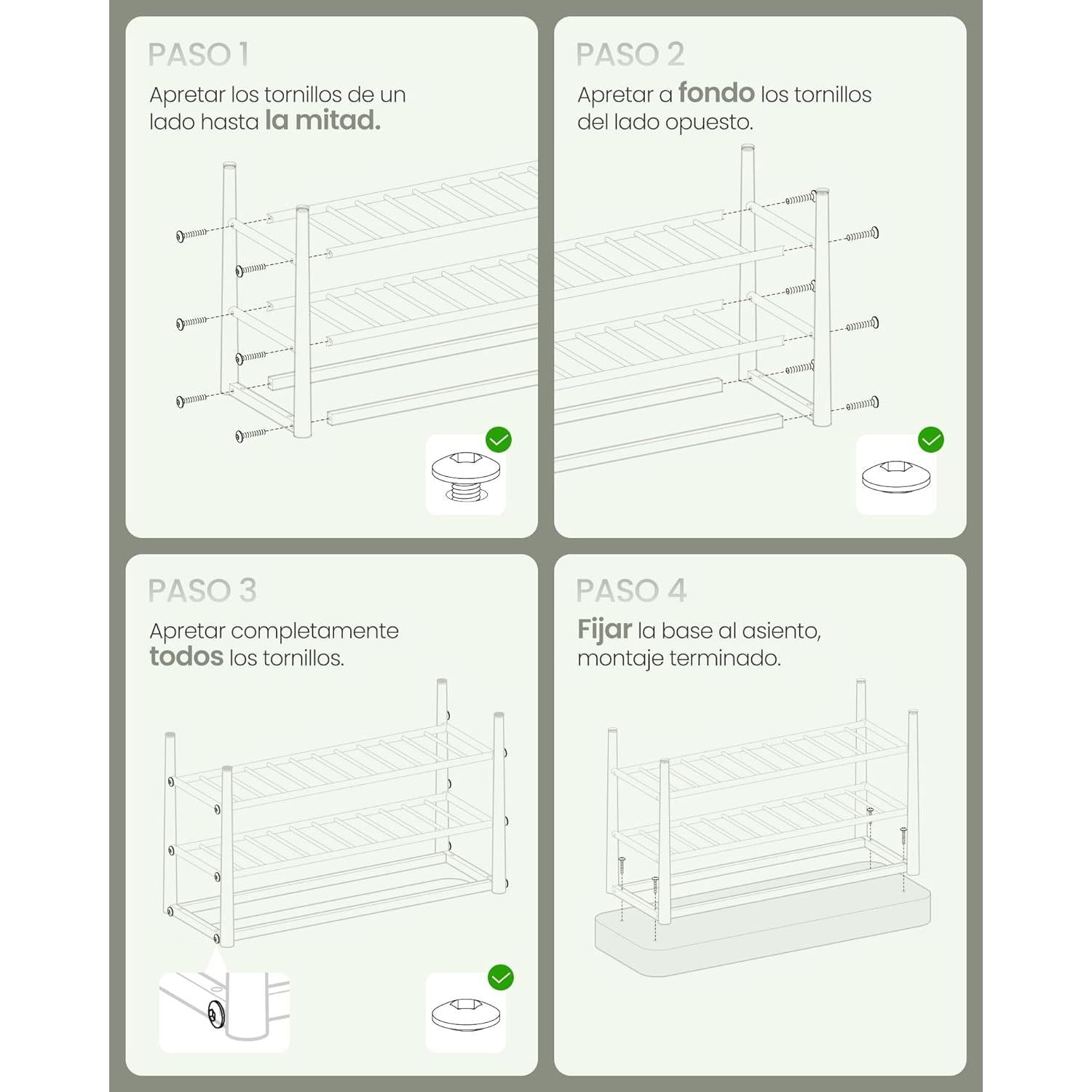 PASO 1

Apretar los tornillos de un lado hasta la mitad.

PASO 2

Apretar a fondo los tornillos del lado opuesto.

PASO 3

Apretar completamente todos los tornillos.

PASO 4

Fijar la base al asiento, montaje terminado.