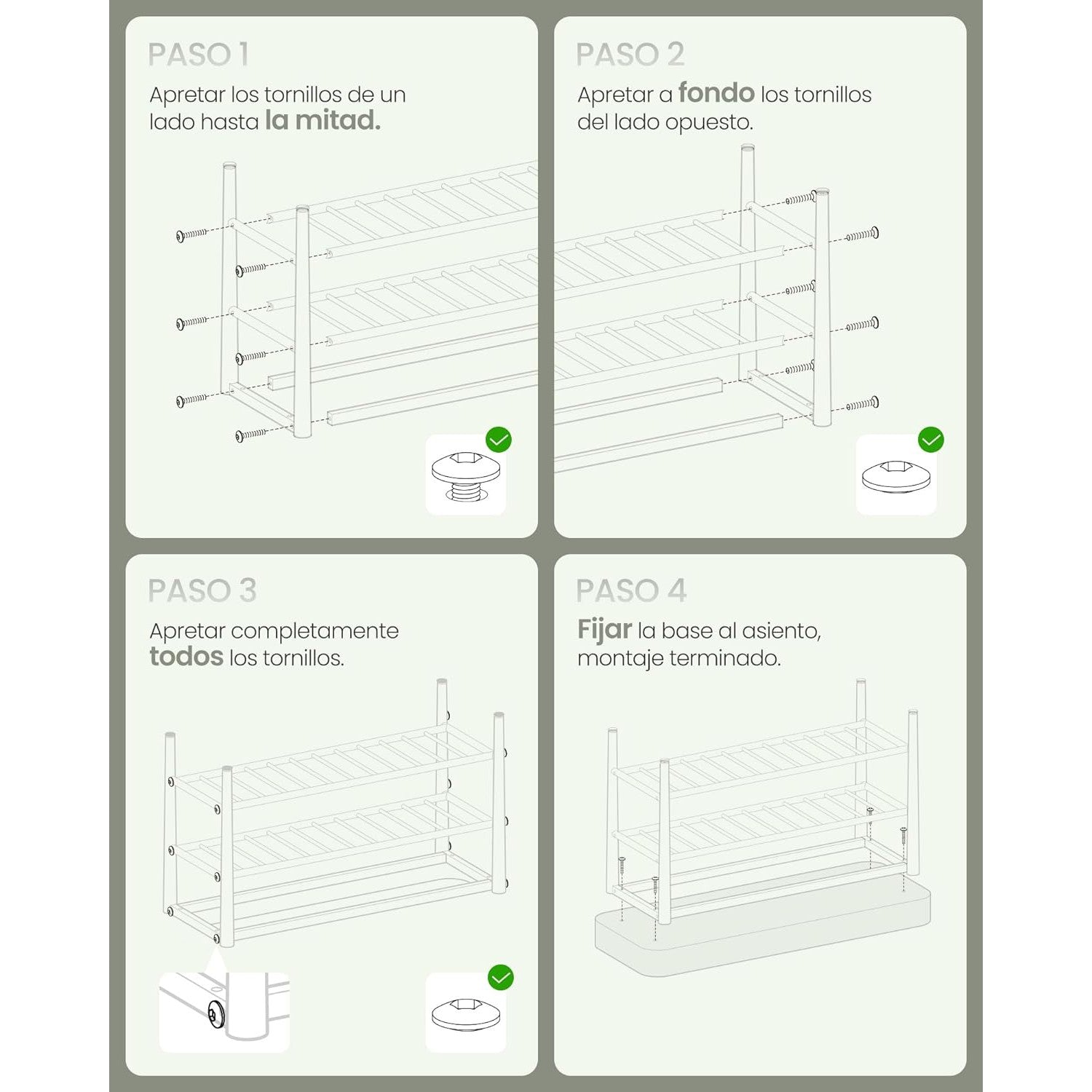 PASO 1

Apretar los tornillos de un lado hasta la mitad.

PASO 2

Apretar a fondo los tornillos del lado opuesto.

PASO 3

Apretar completamente todos los tornillos.

PASO 4

Fijar la base al asiento, montaje terminado.