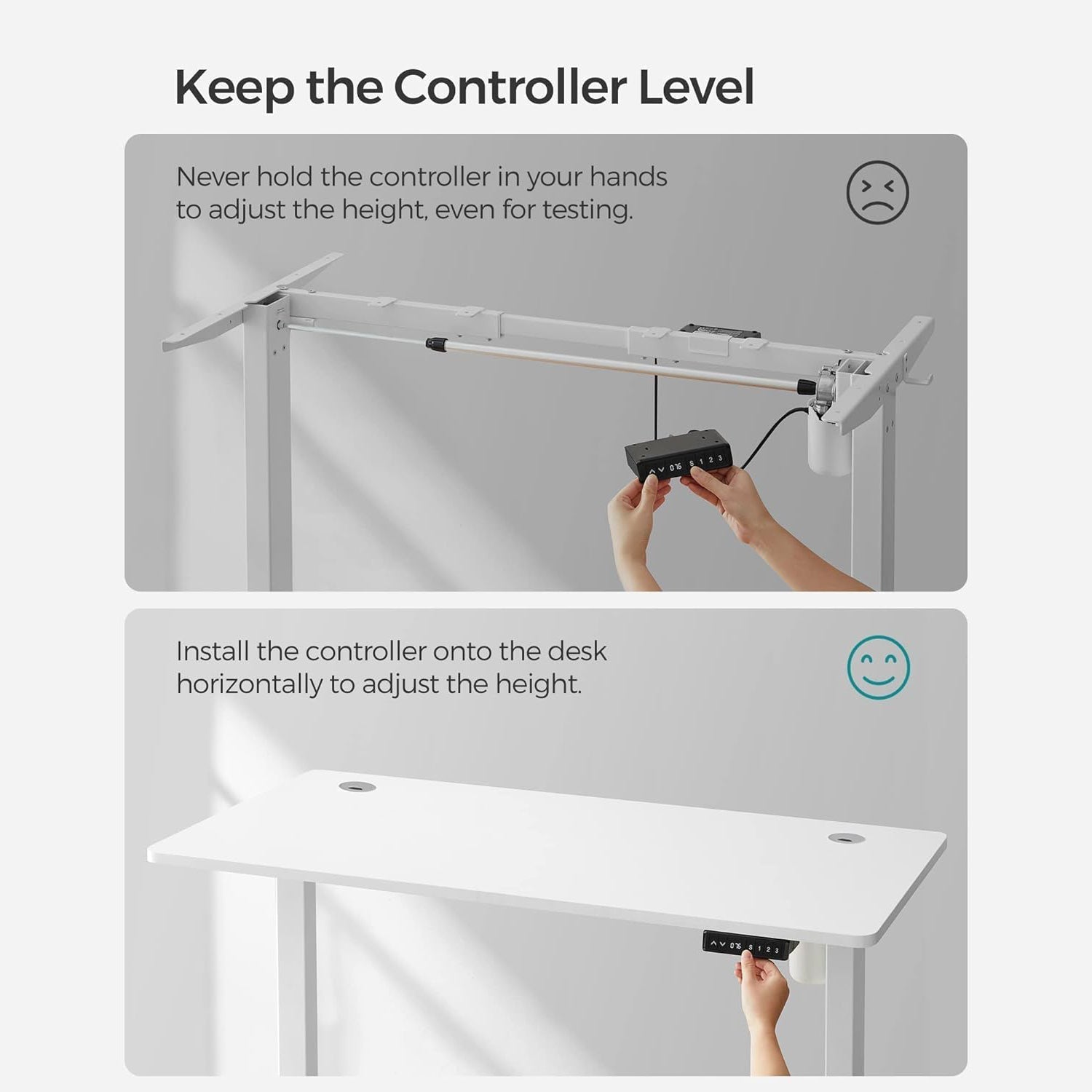 Keep the Controller Level

Never hold the controller in your hands to adjust the height, even for testing.

076 S 1 2 3

Install the controller onto the desk horizontally to adjust the height.

076 S 1 2 3