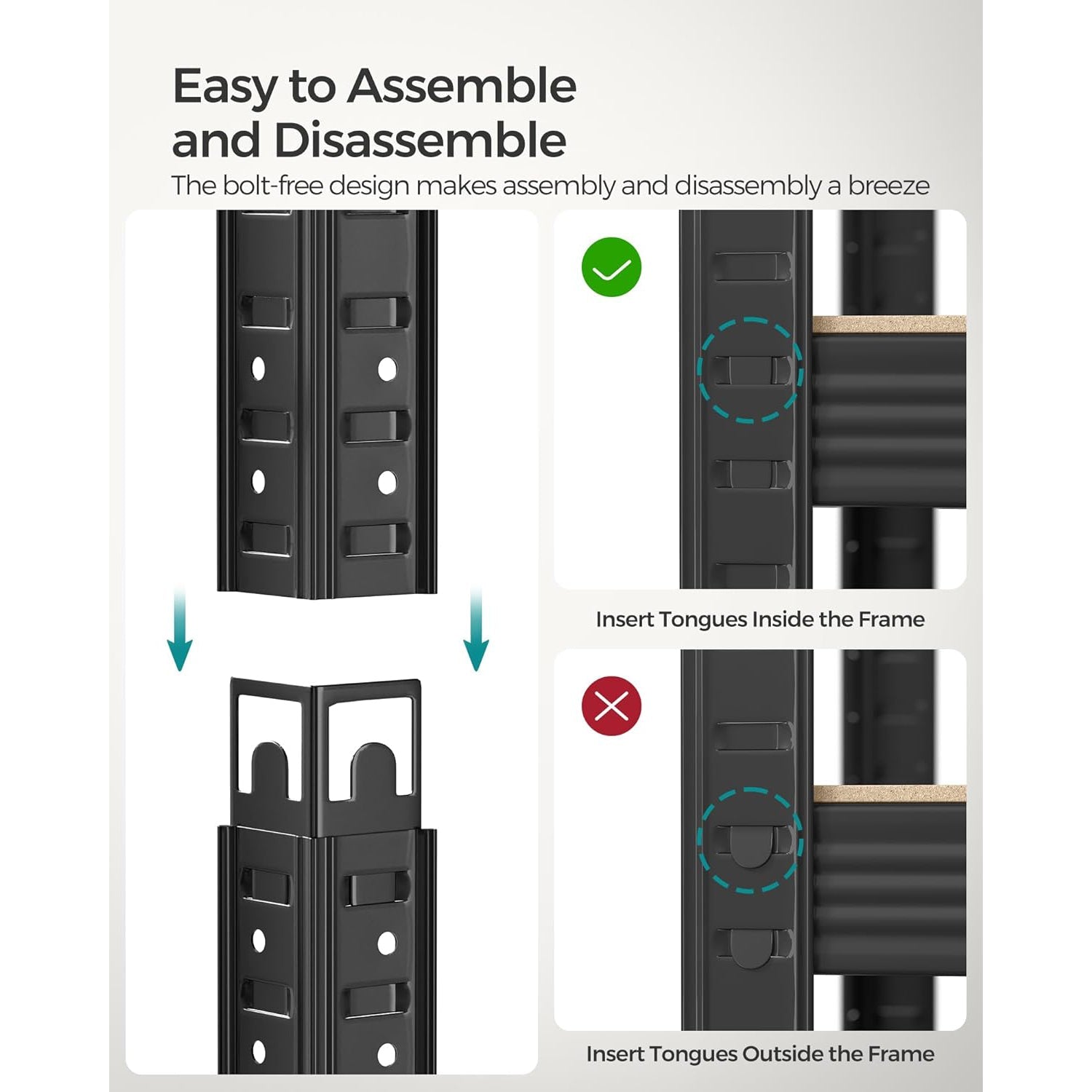 Easy to Assemble and Disassemble

The bolt-free design makes assembly and disassembly a breeze

Insert Tongues Inside the Frame

Insert Tongues Outside the Frame