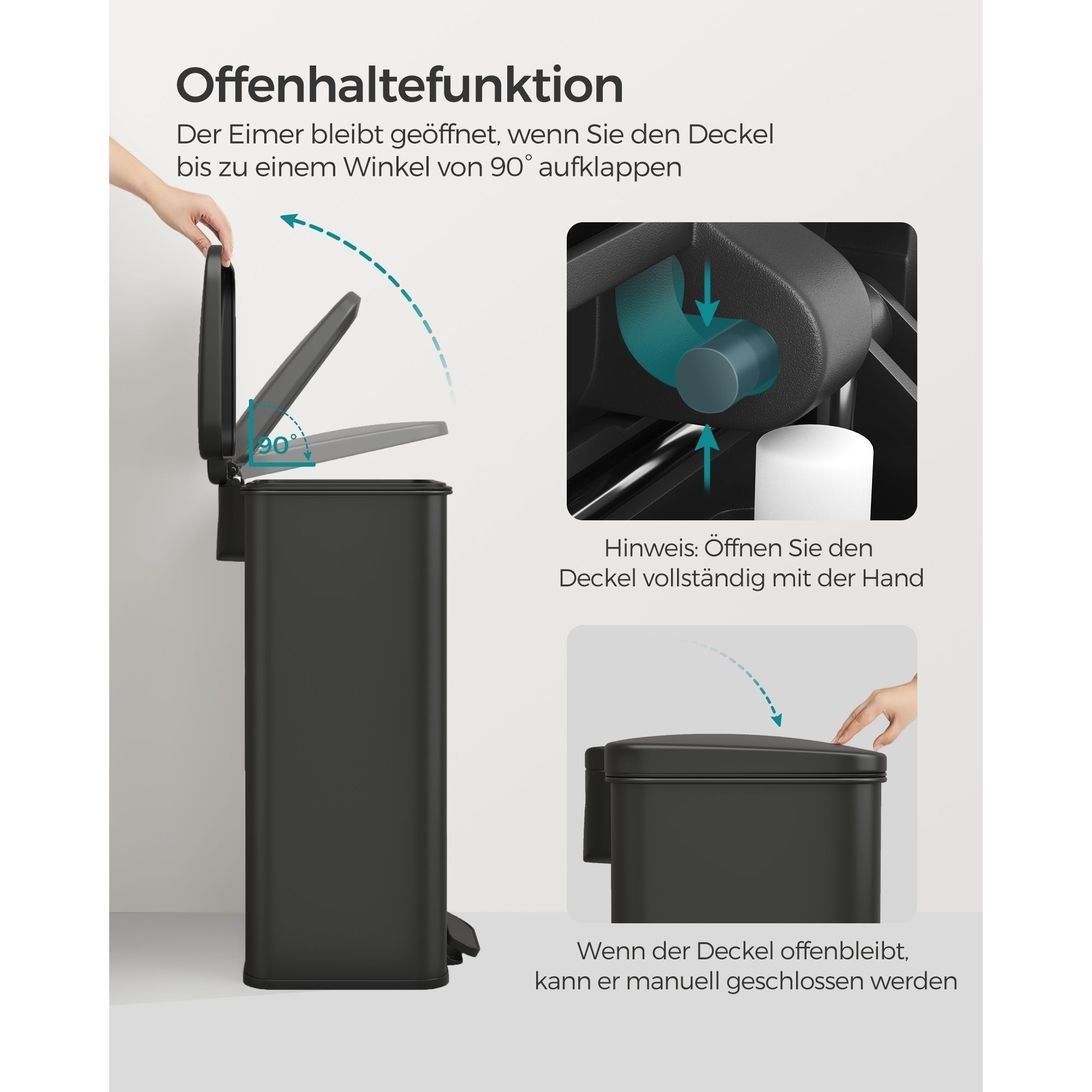 Offenhaltefunktion

Der Eimer bleibt geöffnet, wenn Sie den Deckel bis zu einem Winkel von 90° aufklappen

90°

Hinweis: Öffnen Sie den Deckel vollständig mit der Hand

Wenn der Deckel offenbleibt, kann er manuell geschlossen werden