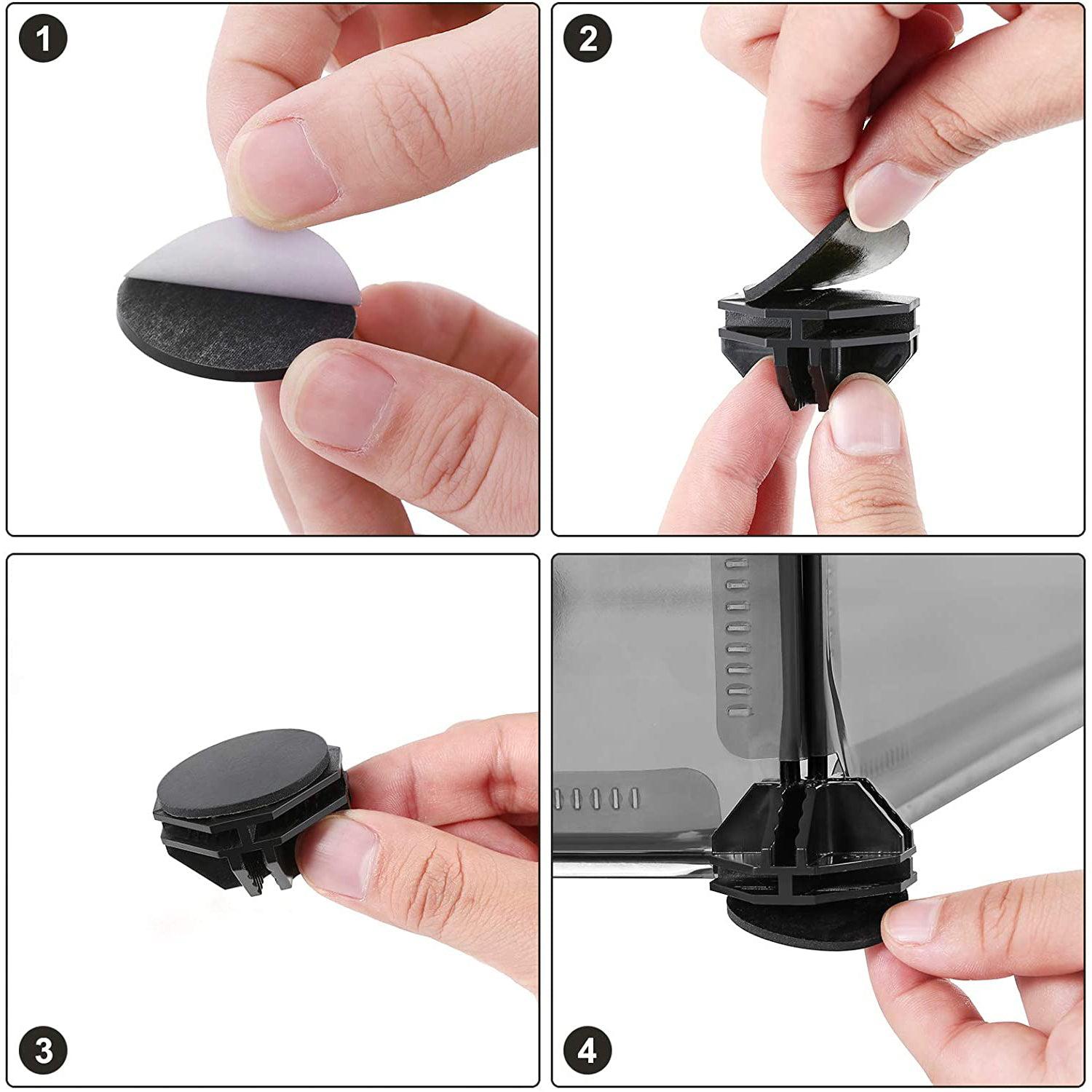 1

2

3

4