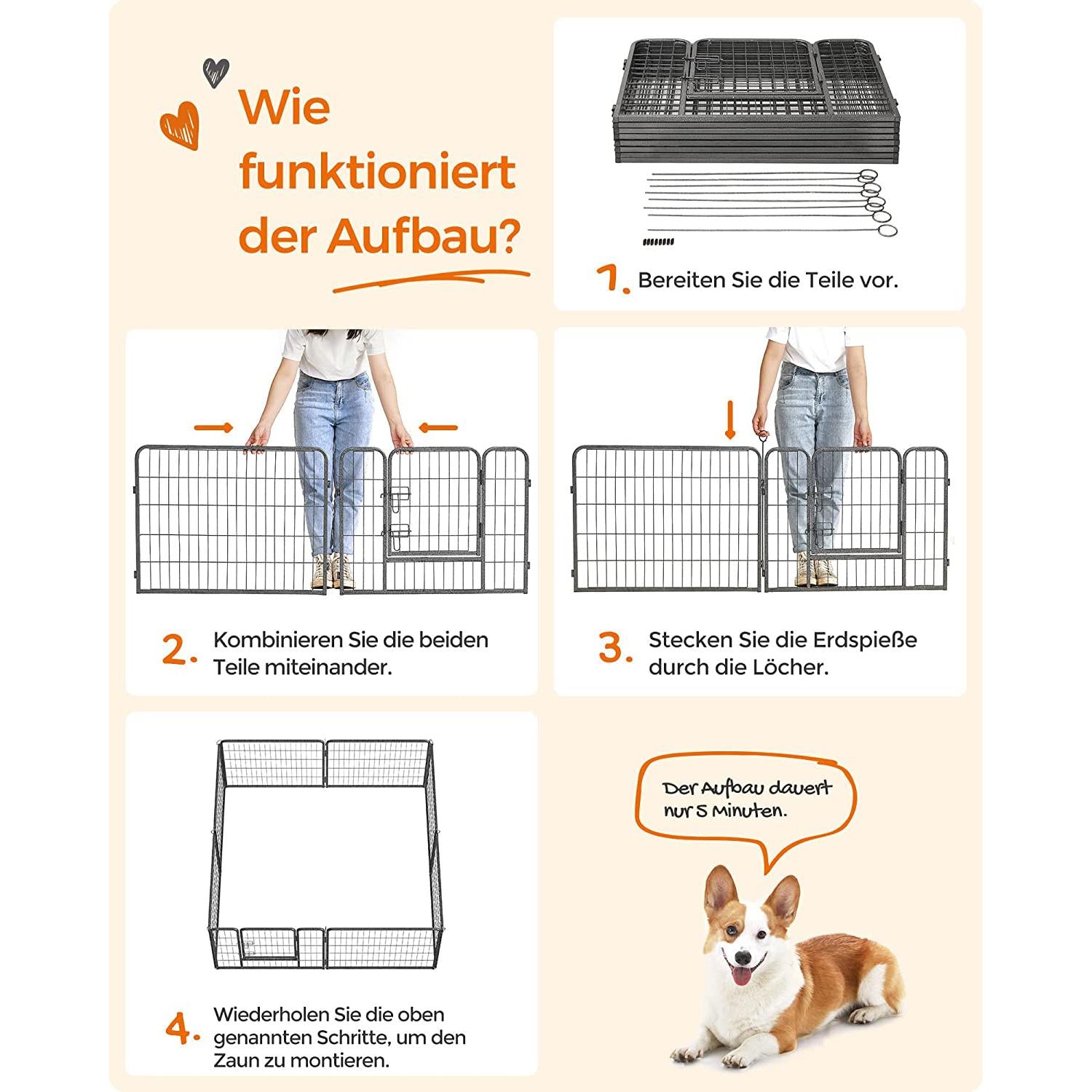 Wie funktioniert der Aufbau?

1. Bereiten Sie die Teile vor.

2. Kombinieren Sie die beiden Teile miteinander.

3. Stecken Sie die Erdspieße durch die Löcher.

4. Wiederholen Sie die oben genannten Schritte, um den Zaun zu montieren.

Der Aufbau dauert nur 5 Minuten.