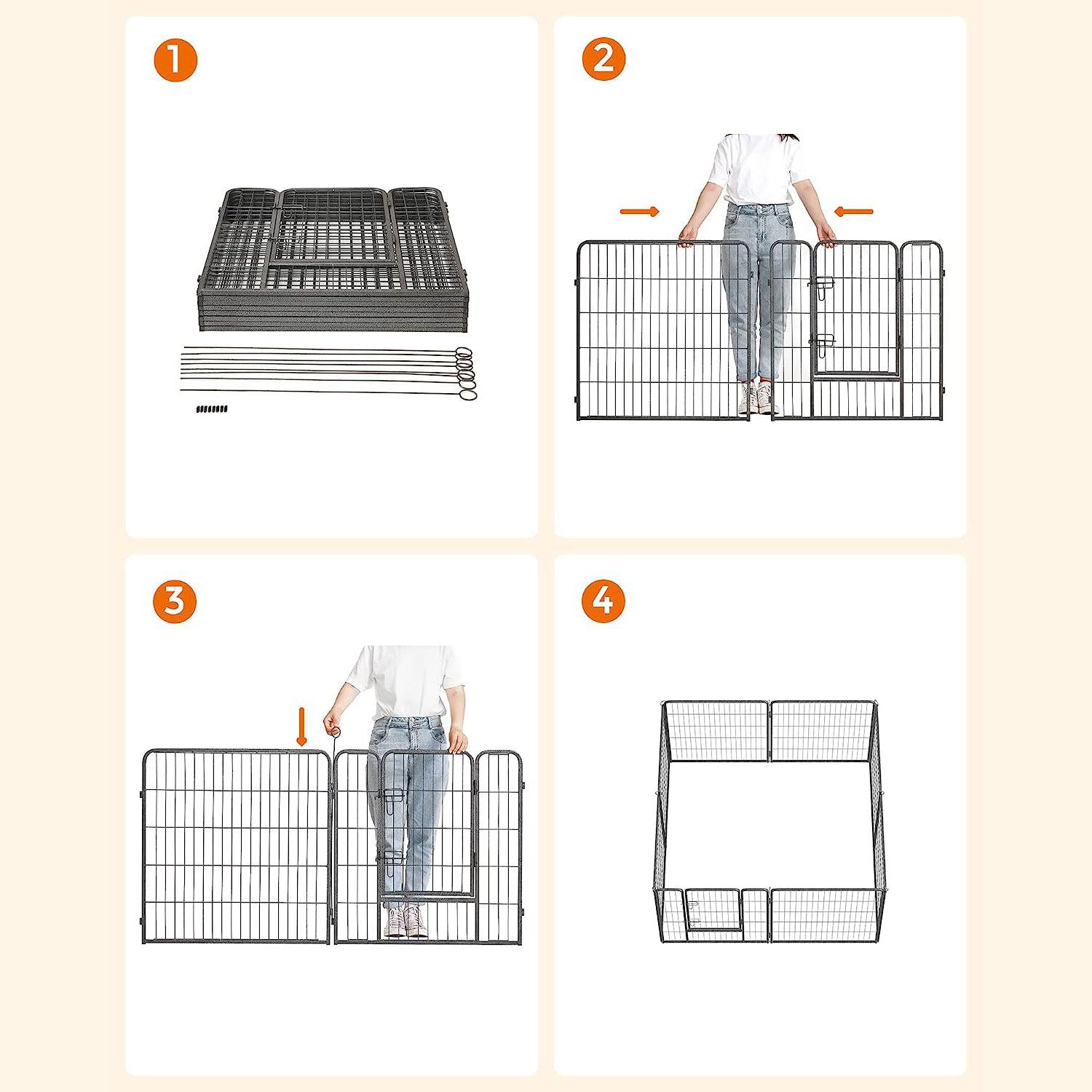 1

2

3

4