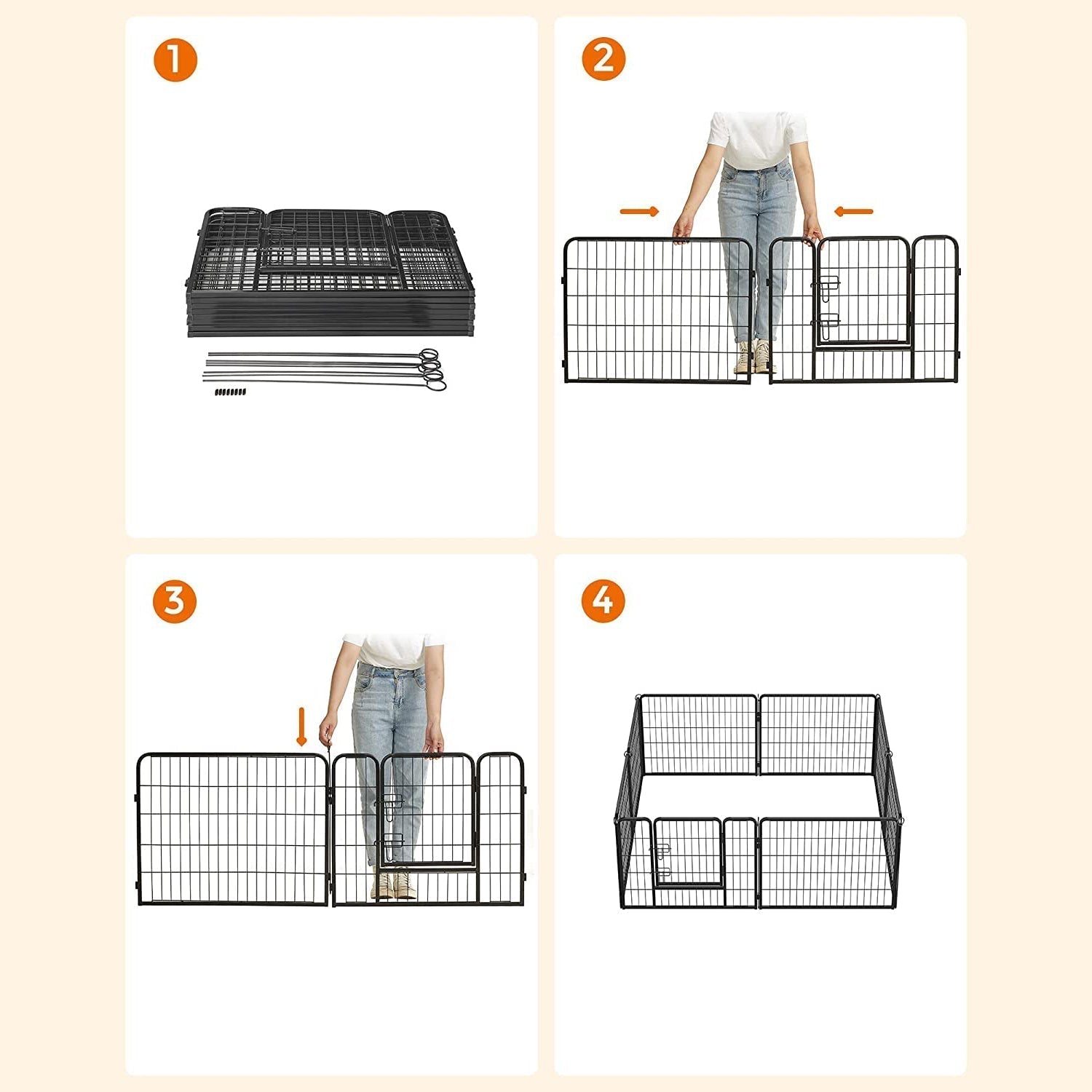 1

2

3

4