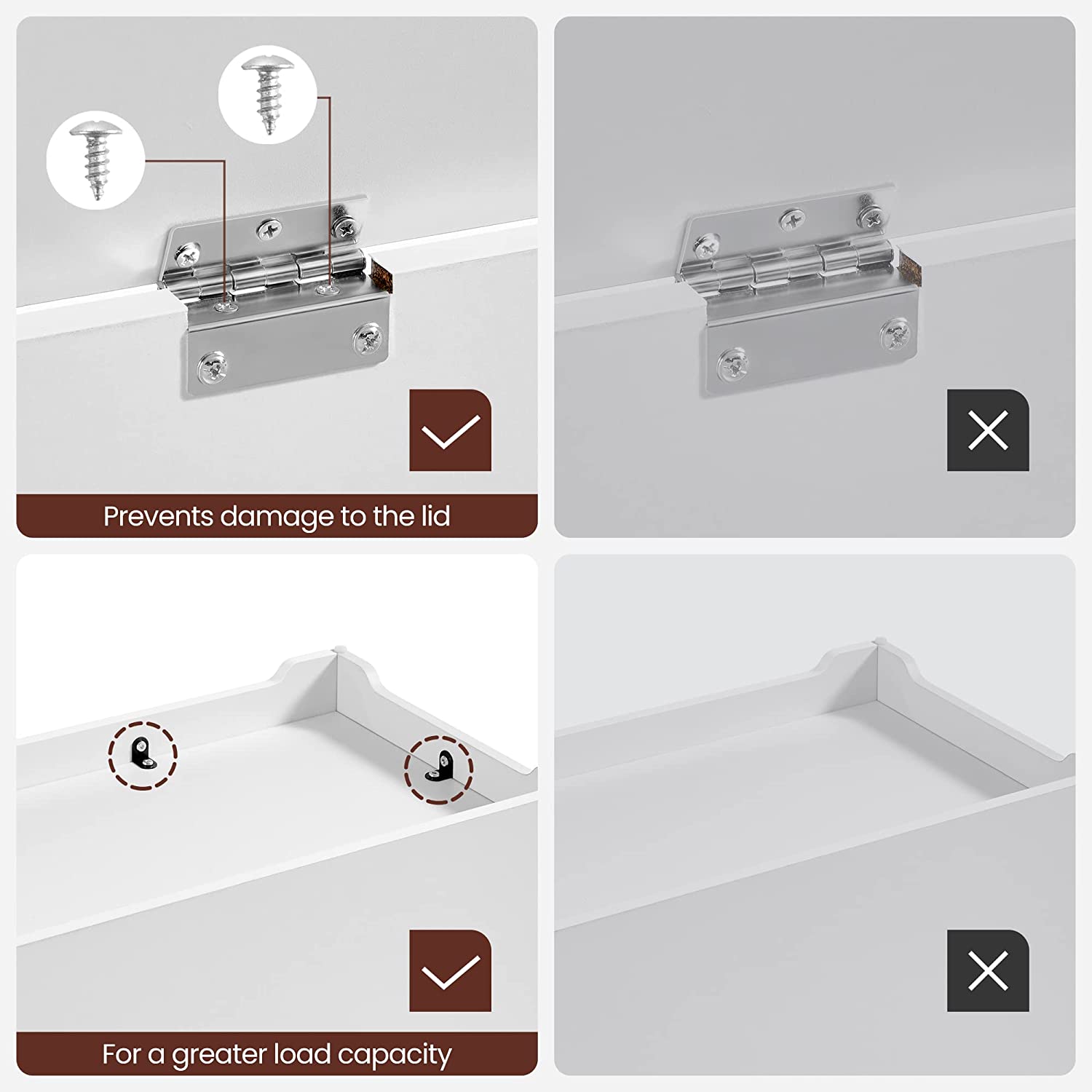 Prevents damage to the lid

For a greater load capacity