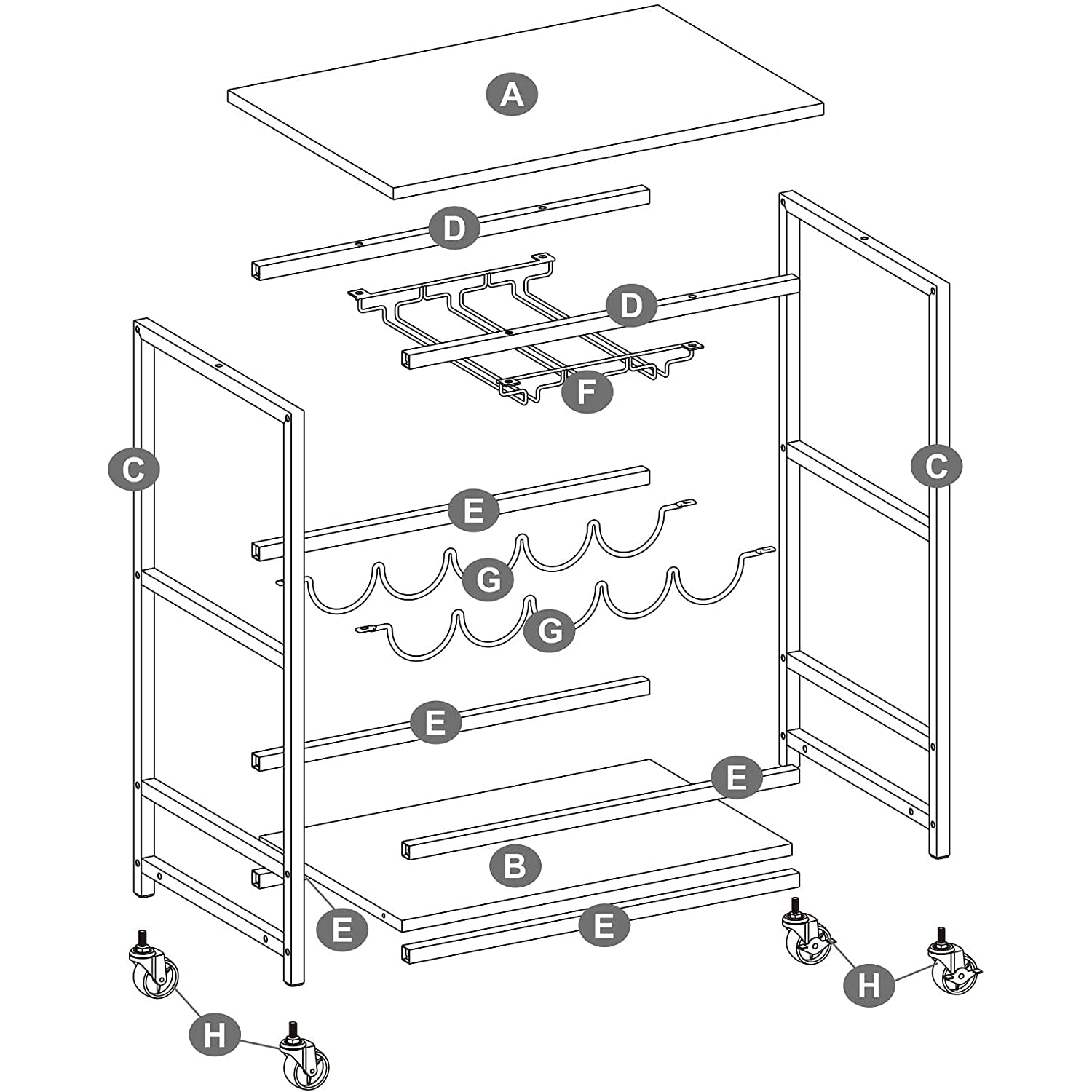 A

D

D

F

C

C

E

G

G

E

E

B

E

E

H

H