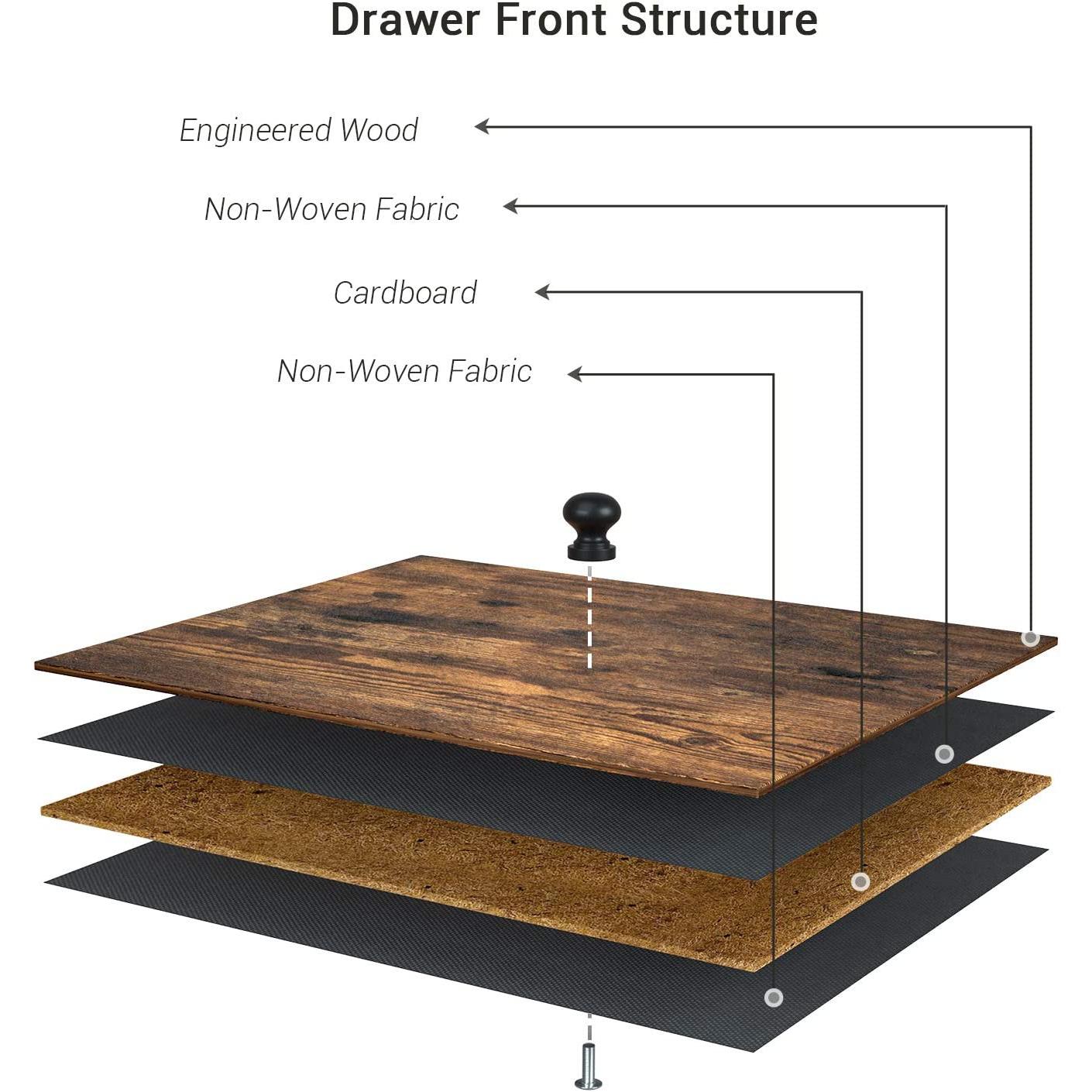 Drawer Front Structure

Engineered Wood

Non-Woven Fabric

Cardboard

Non-Woven Fabric