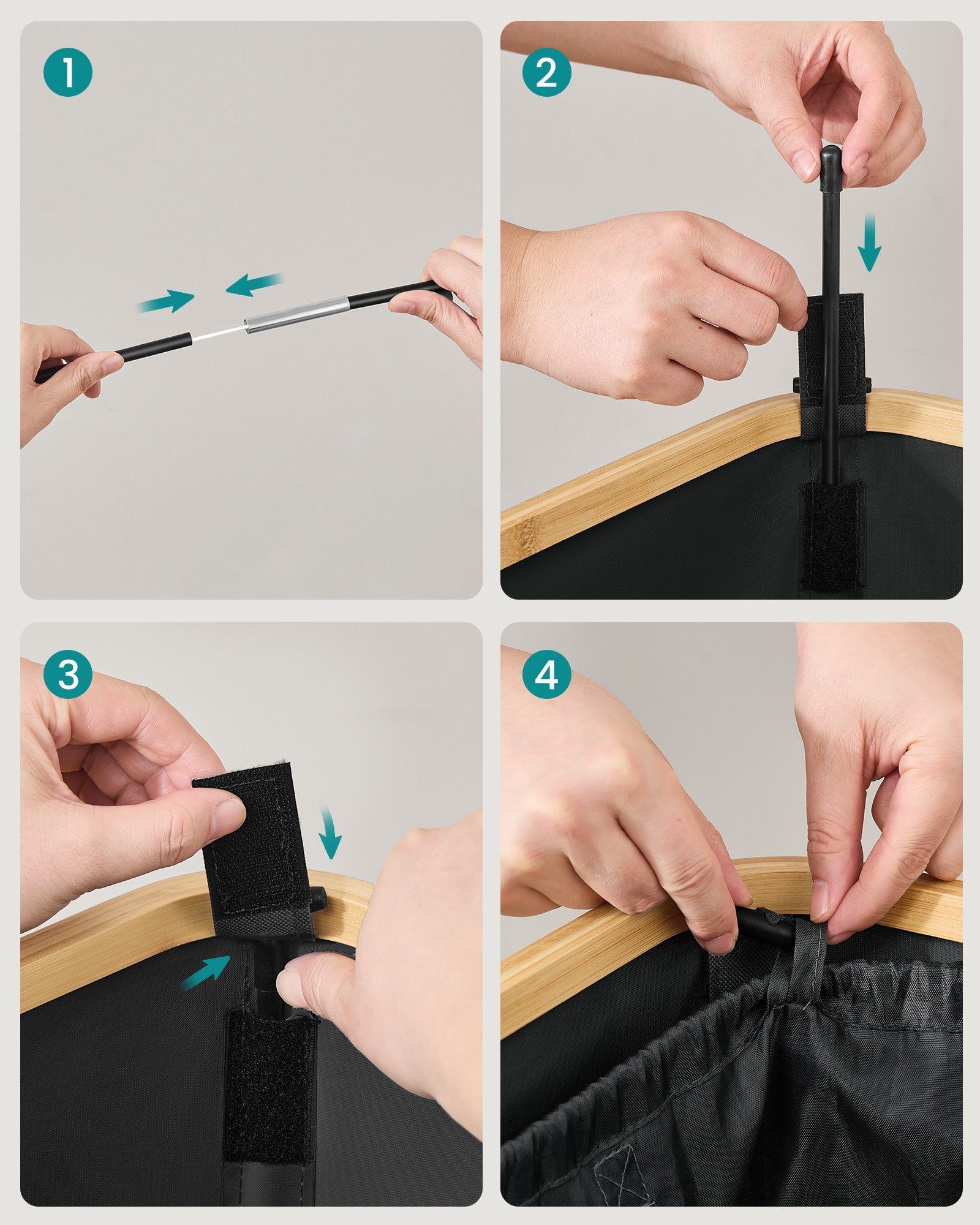 1

2

3

4