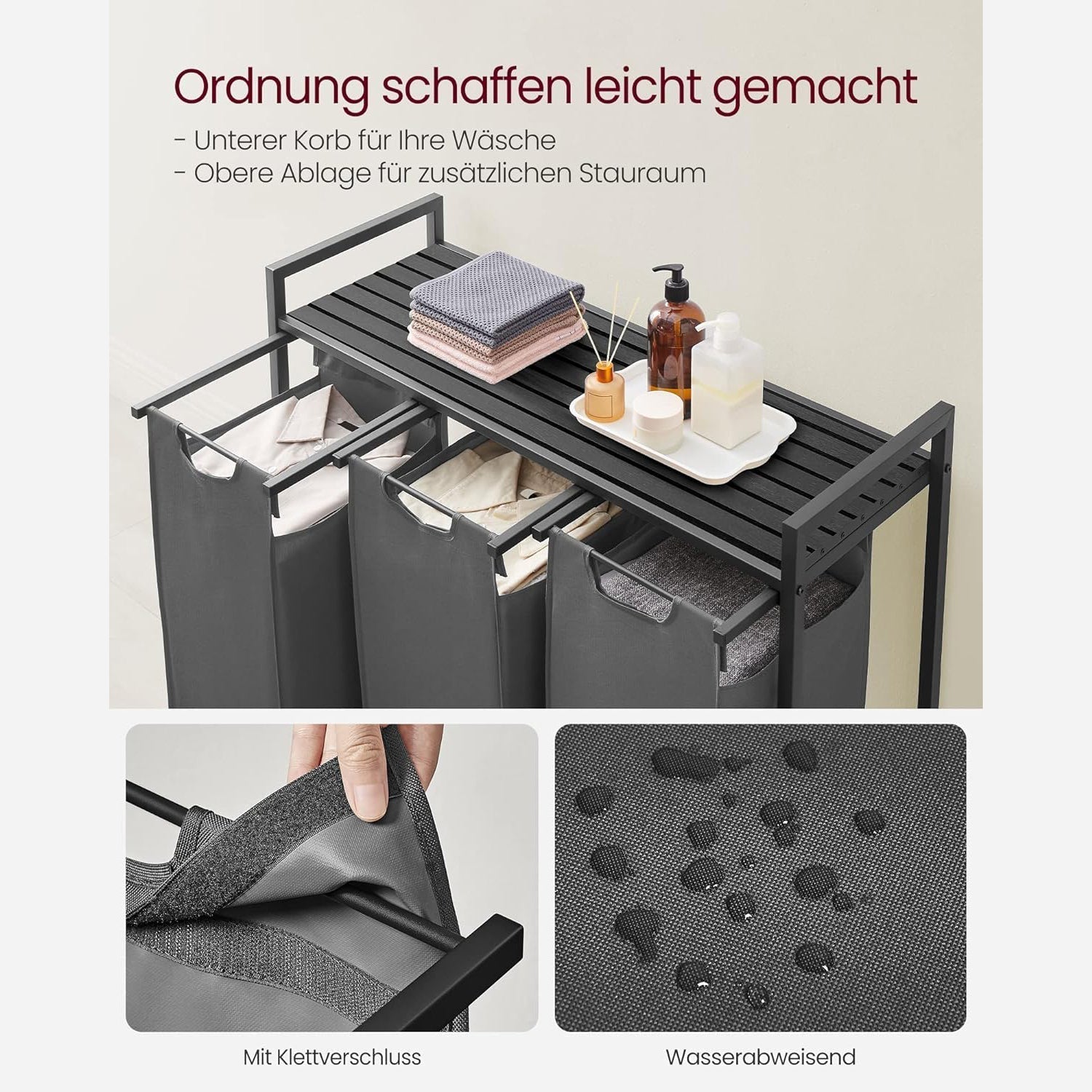 Ordnung schaffen leicht gemacht

- Unterer Korb für Ihre Wäsche
- Obere Ablage für zusätzlichen Stauraum

Mit Klettverschluss

Wasserabweisend