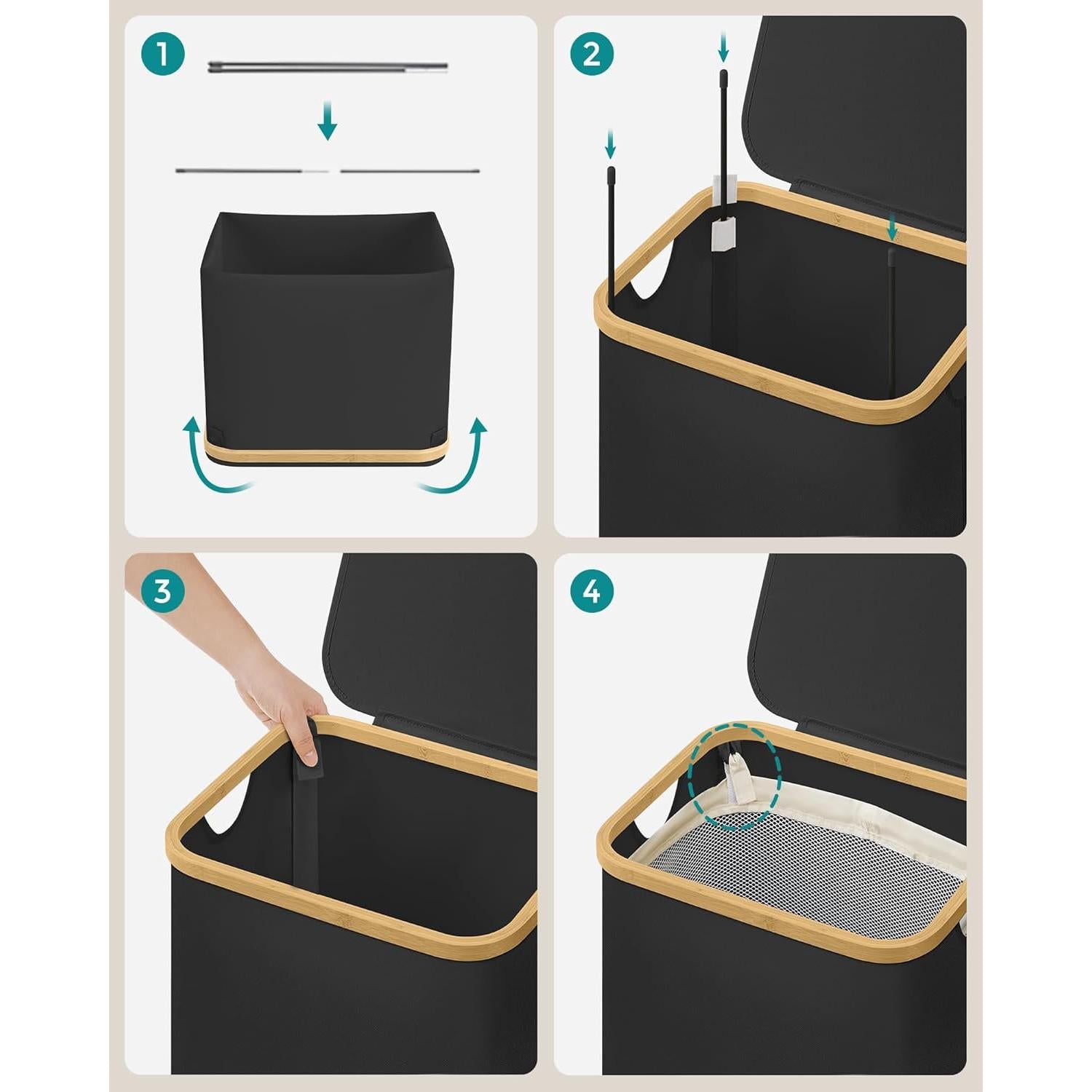 1

2

3

4