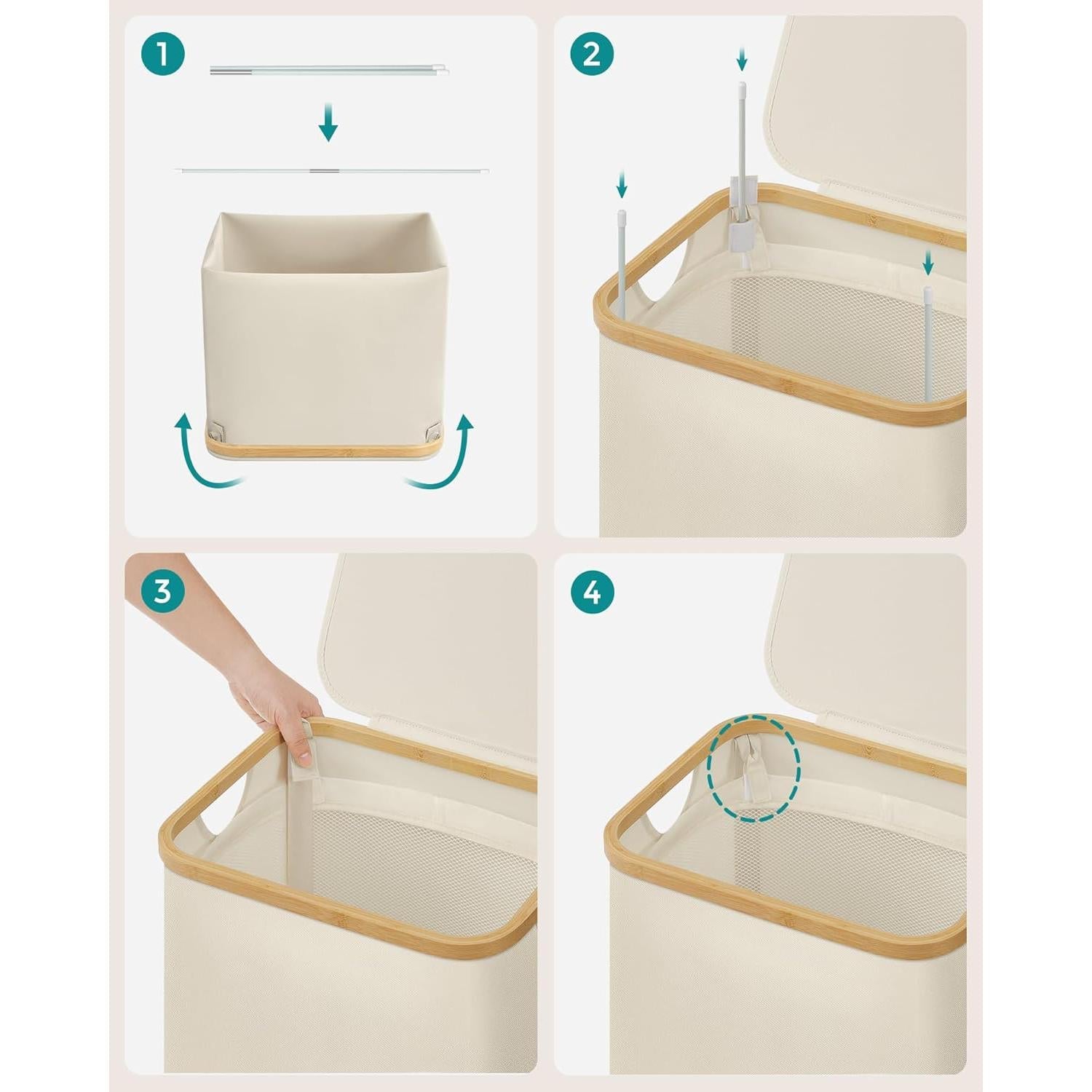 1

2

3

4