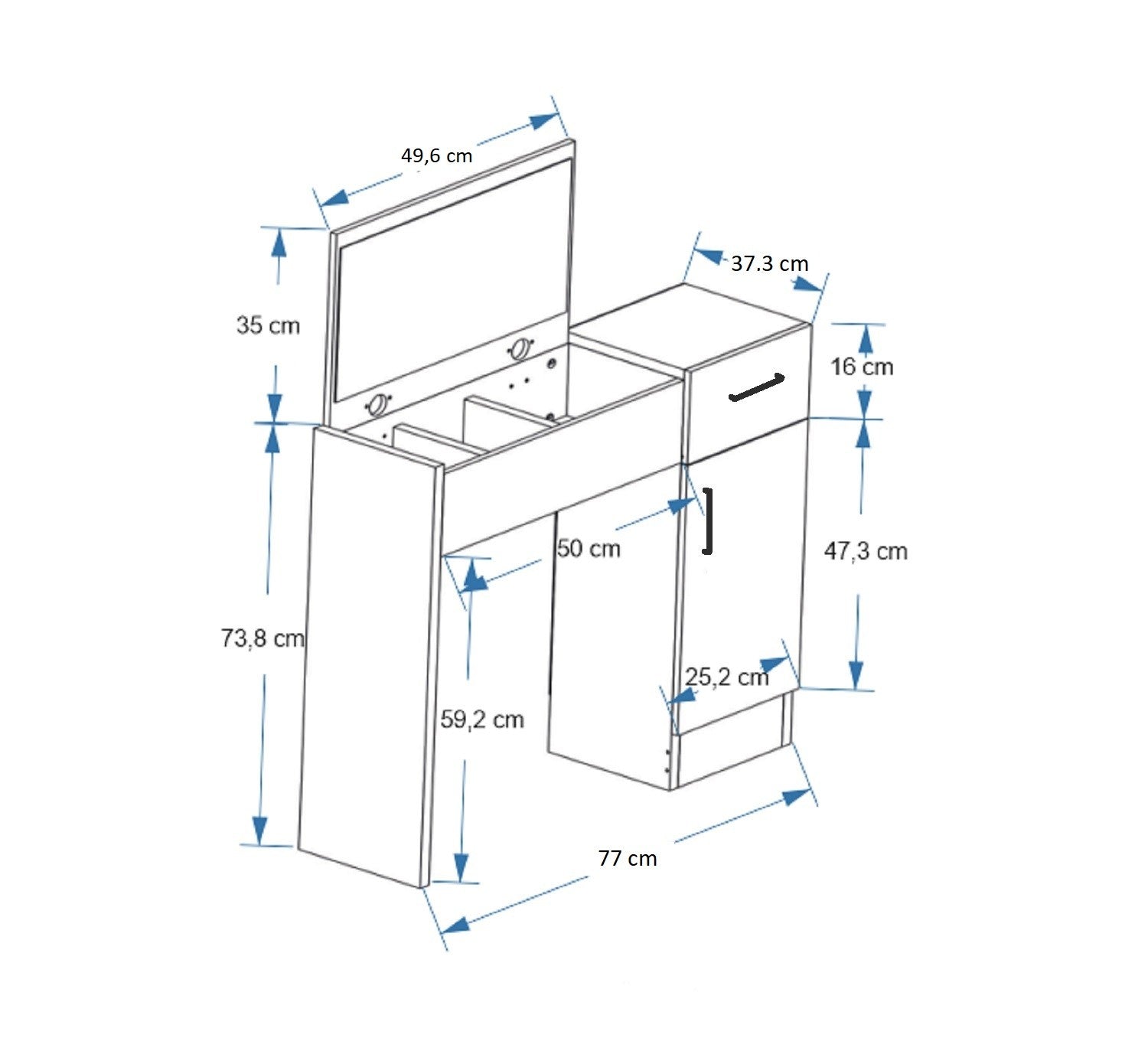 49,6 cm

37.3 cm

35 cm

16 cm

50 cm

47,3 cm

73,8 cm

25,2 cm

59,2 cm

77 cm