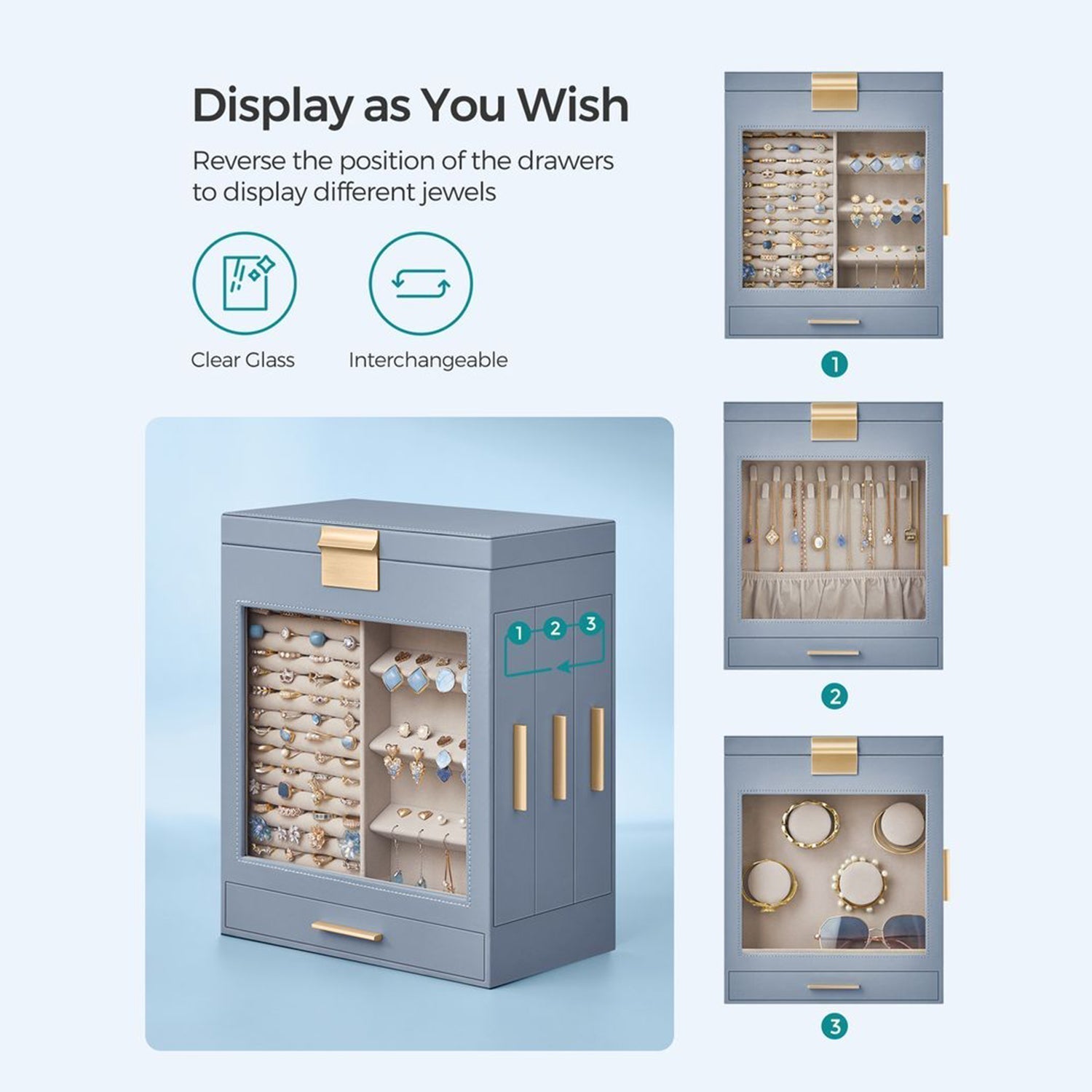 Display as You Wish

Reverse the position of the drawers to display different jewels

Clear Glass

Interchangeable

1 2 3

1

2

3