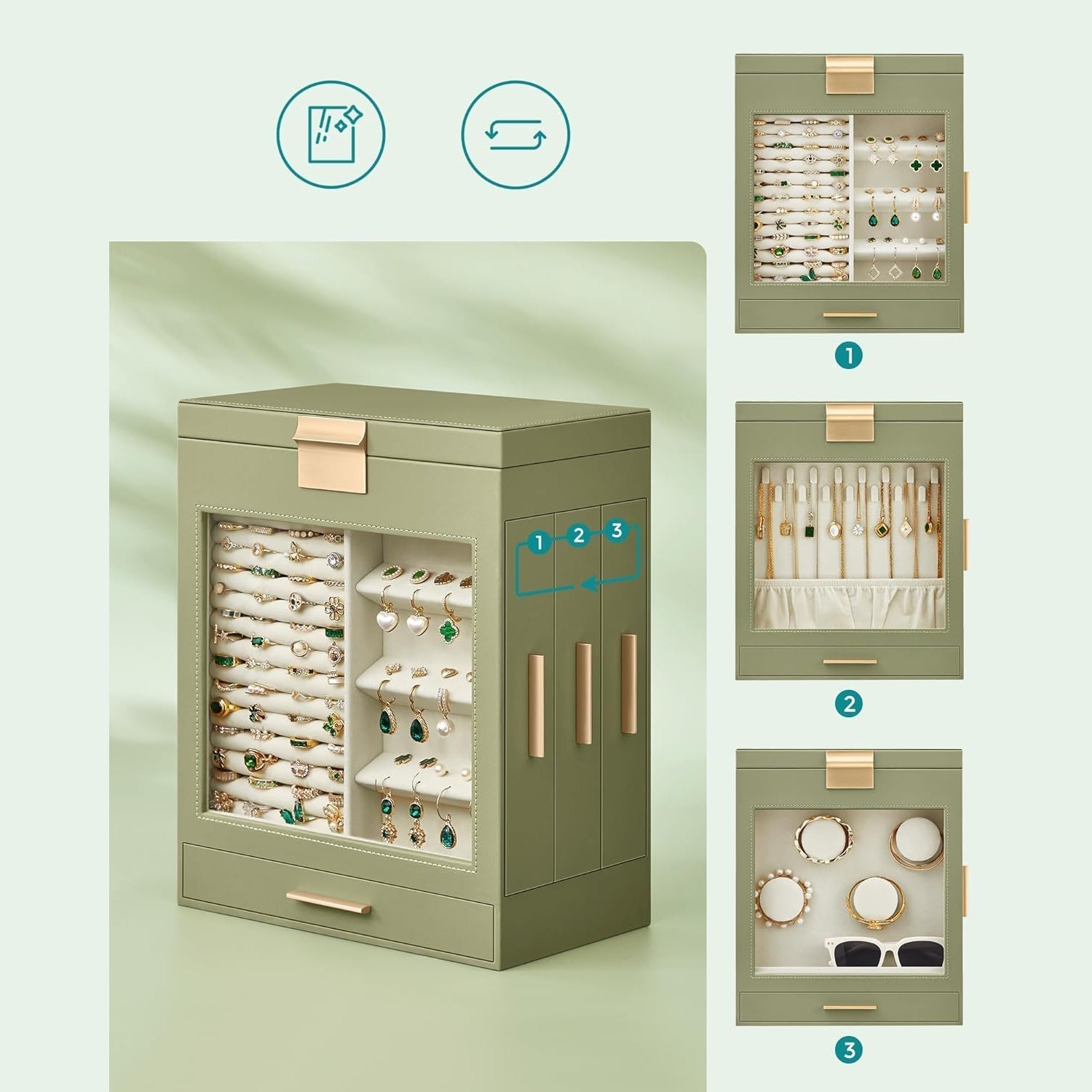 1 2 3

1

2

3