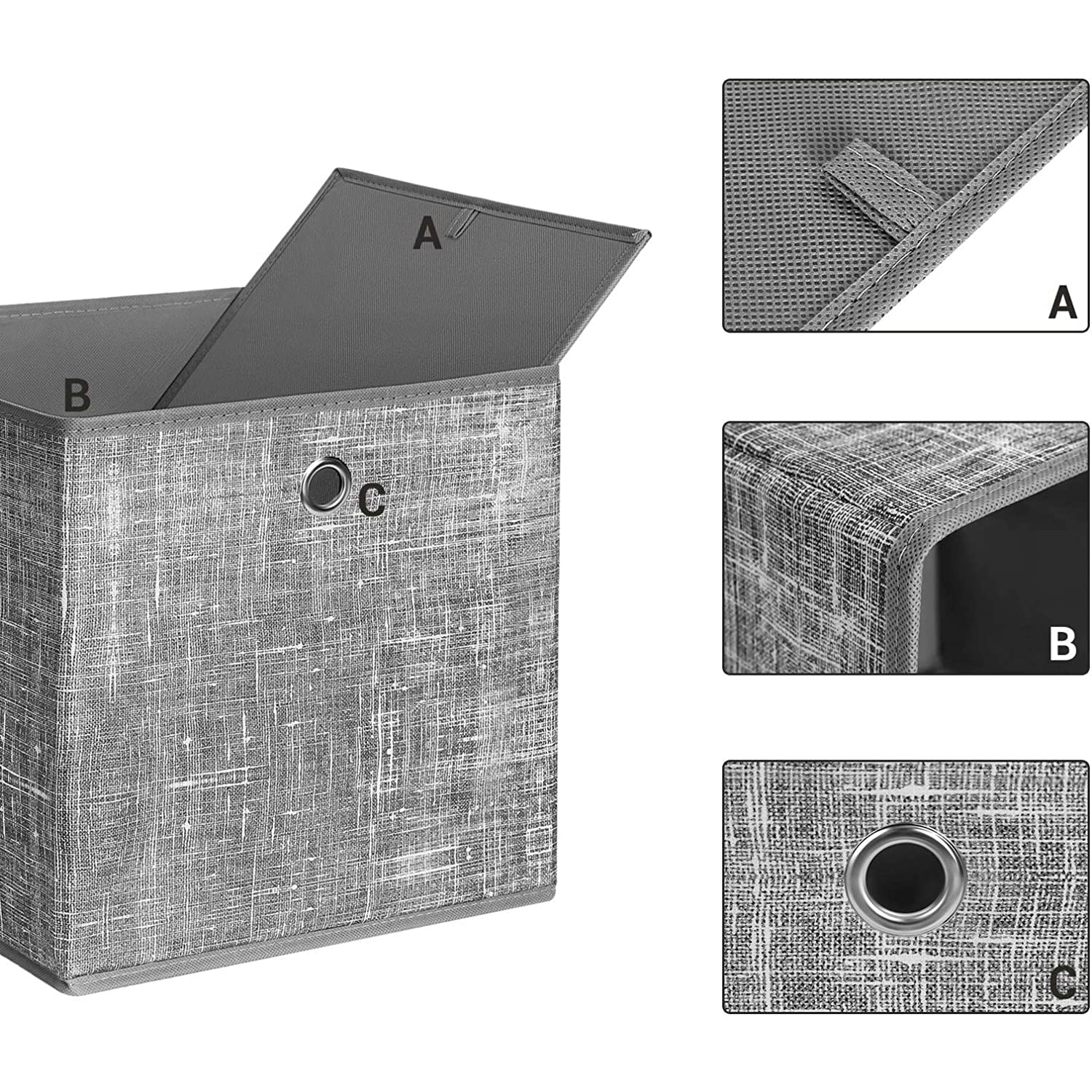 A
B
C
A
B
C