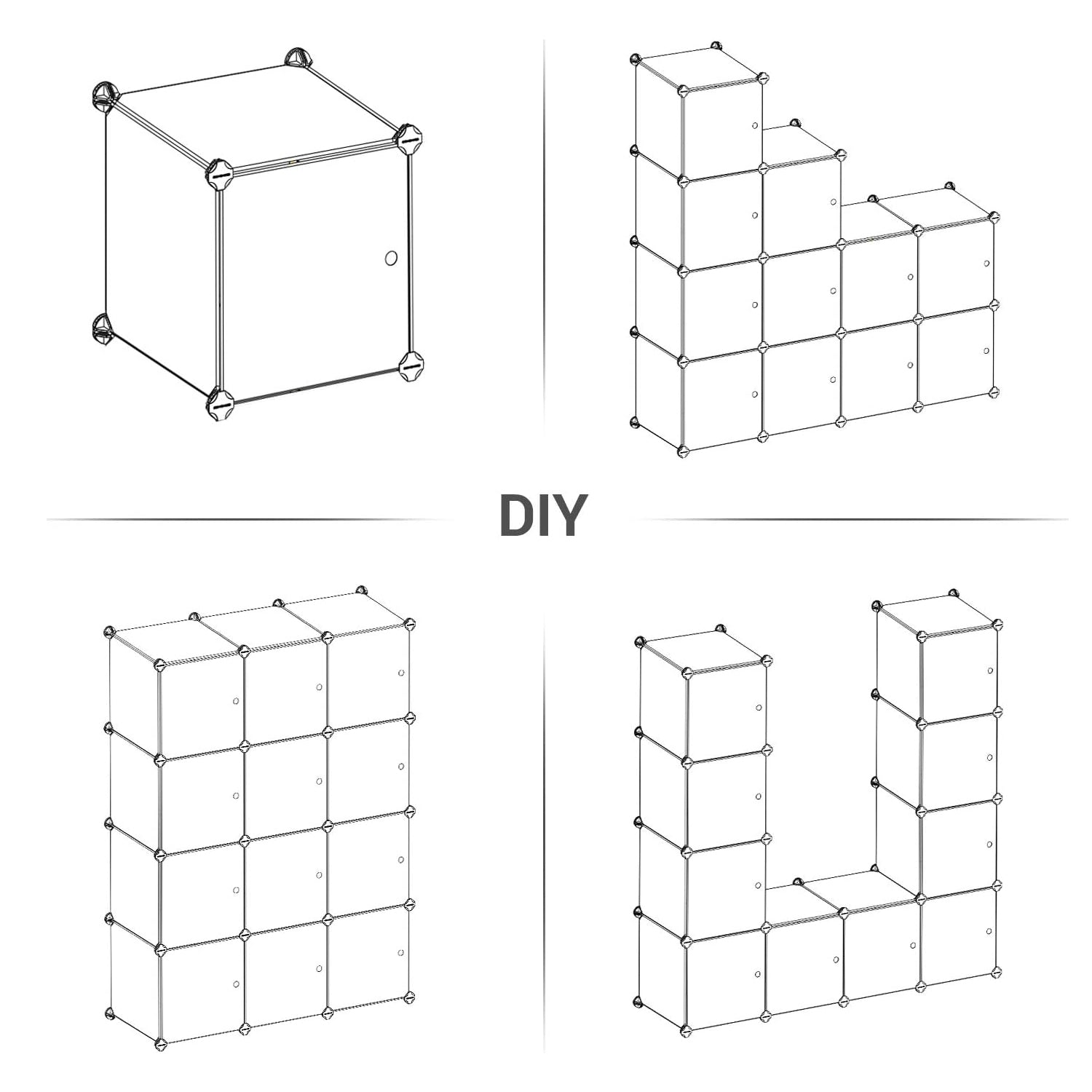 DIY