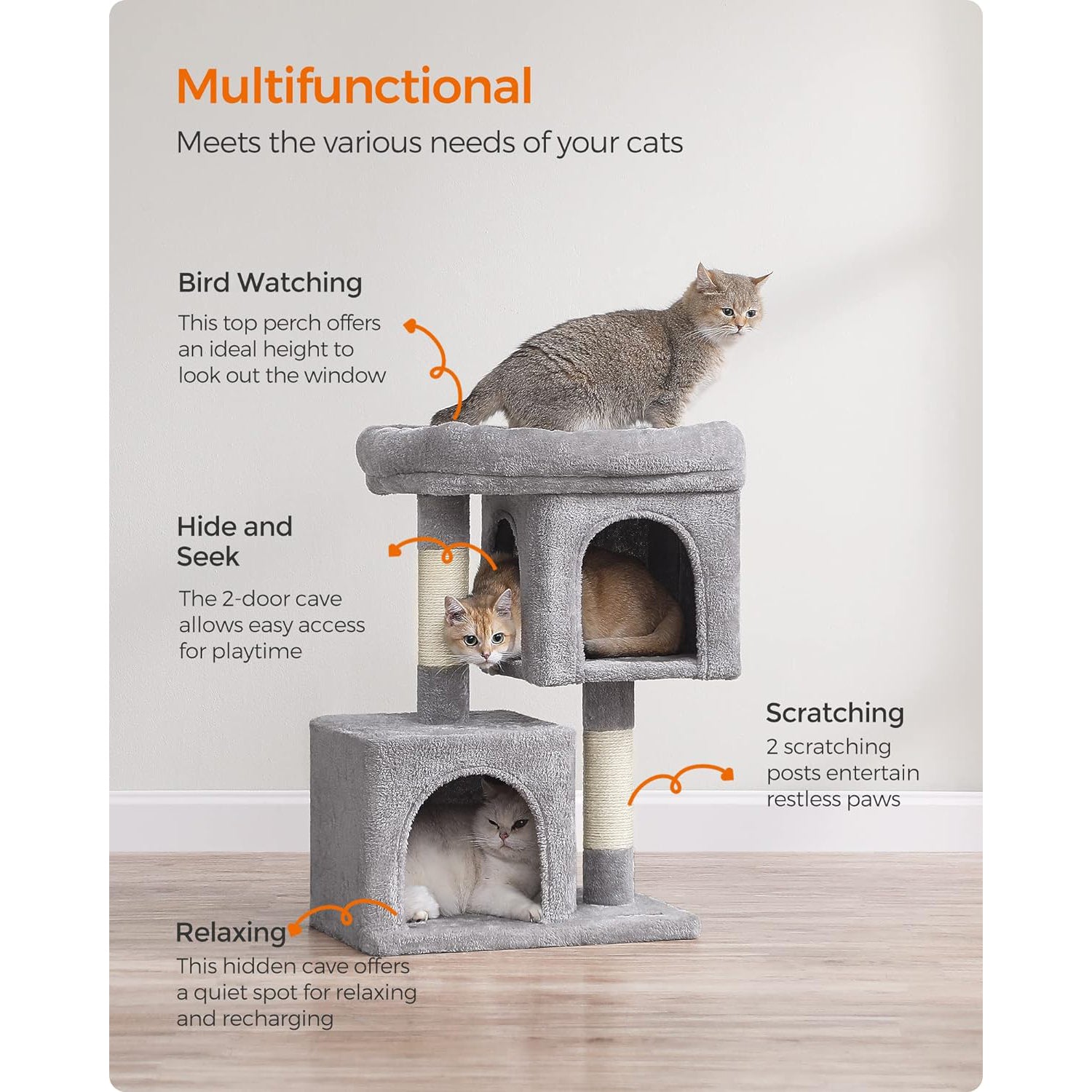 Multifunctional

Meets the various needs of your cats

Bird Watching

This top perch offers an ideal height to look out the window

Hide and Seek

The 2-door cave allows easy access for playtime

Scratching

2 scratching posts entertain restless paws

Relaxing

This hidden cave offers a quiet spot for relaxing and recharging