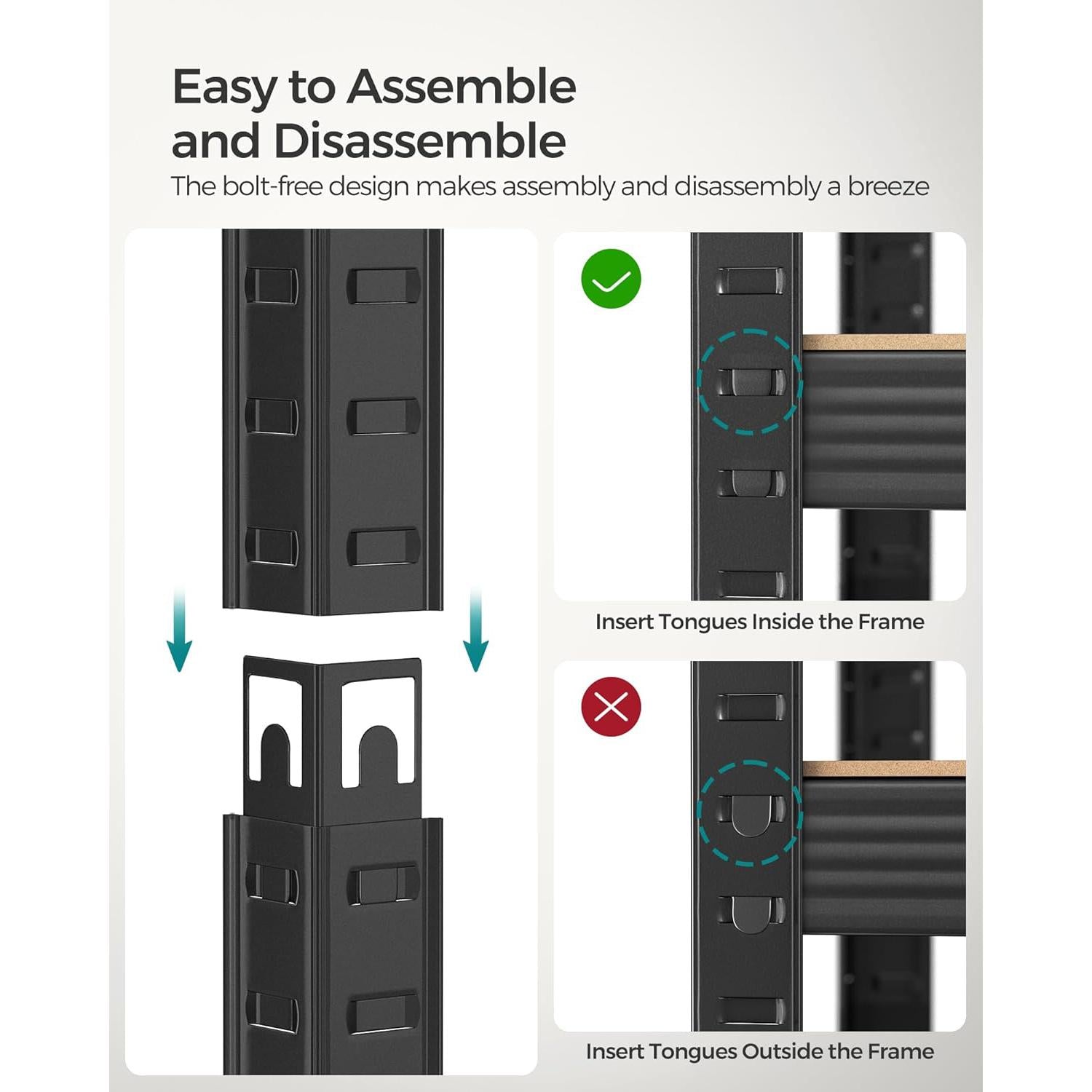 Easy to Assemble and Disassemble

The bolt-free design makes assembly and disassembly a breeze

Insert Tongues Inside the Frame

Insert Tongues Outside the Frame