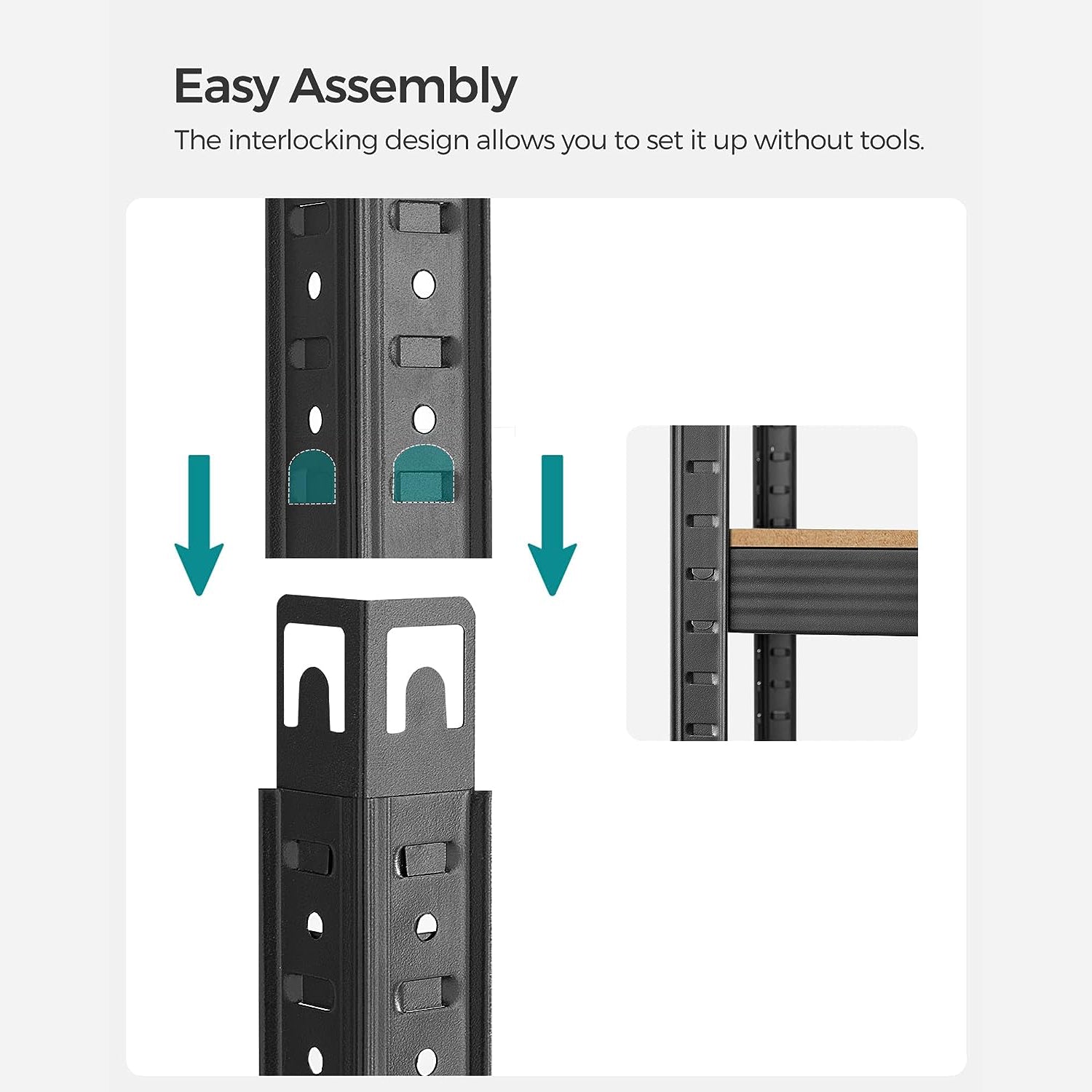 Easy Assembly

The interlocking design allows you to set it up without tools.