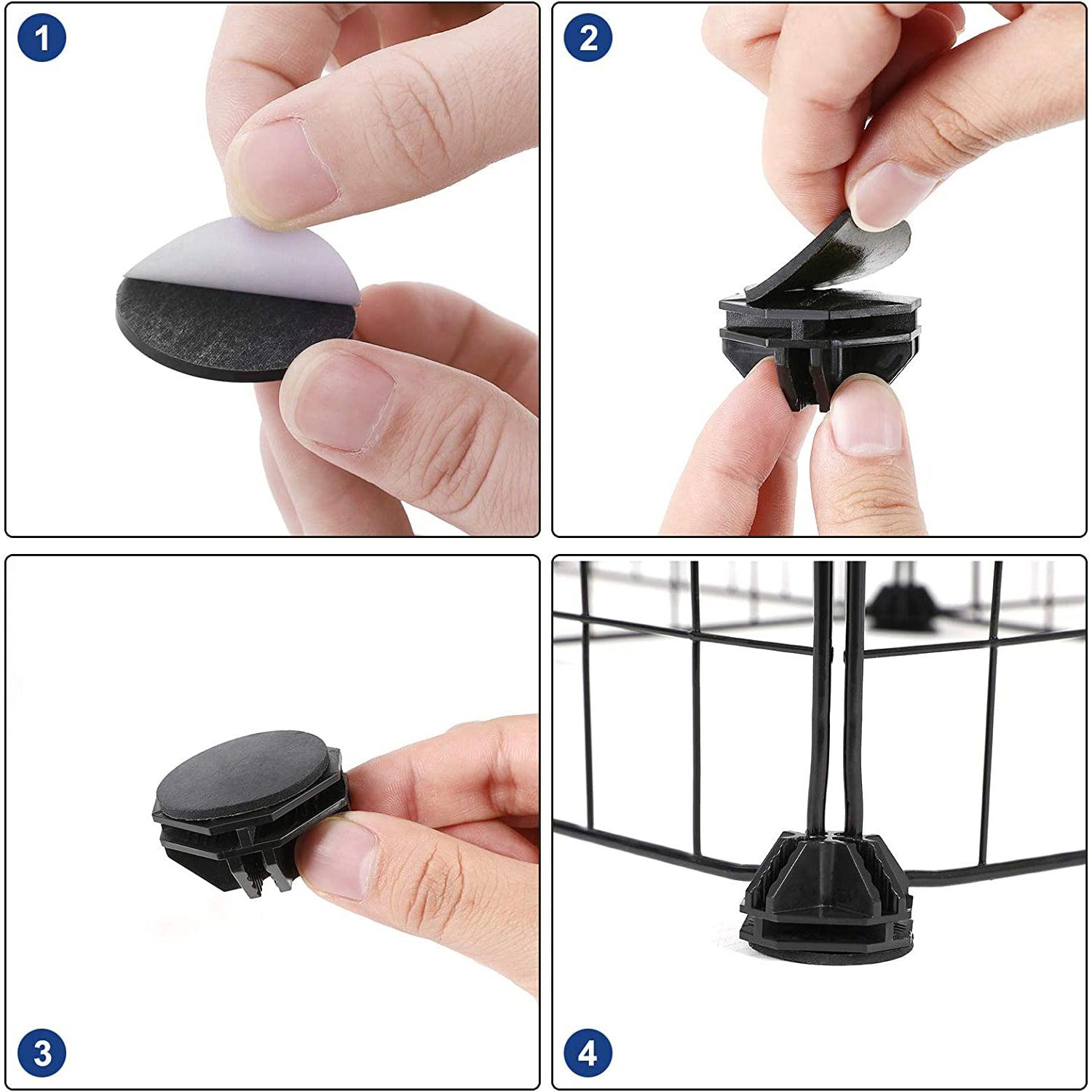 1

2

3

4