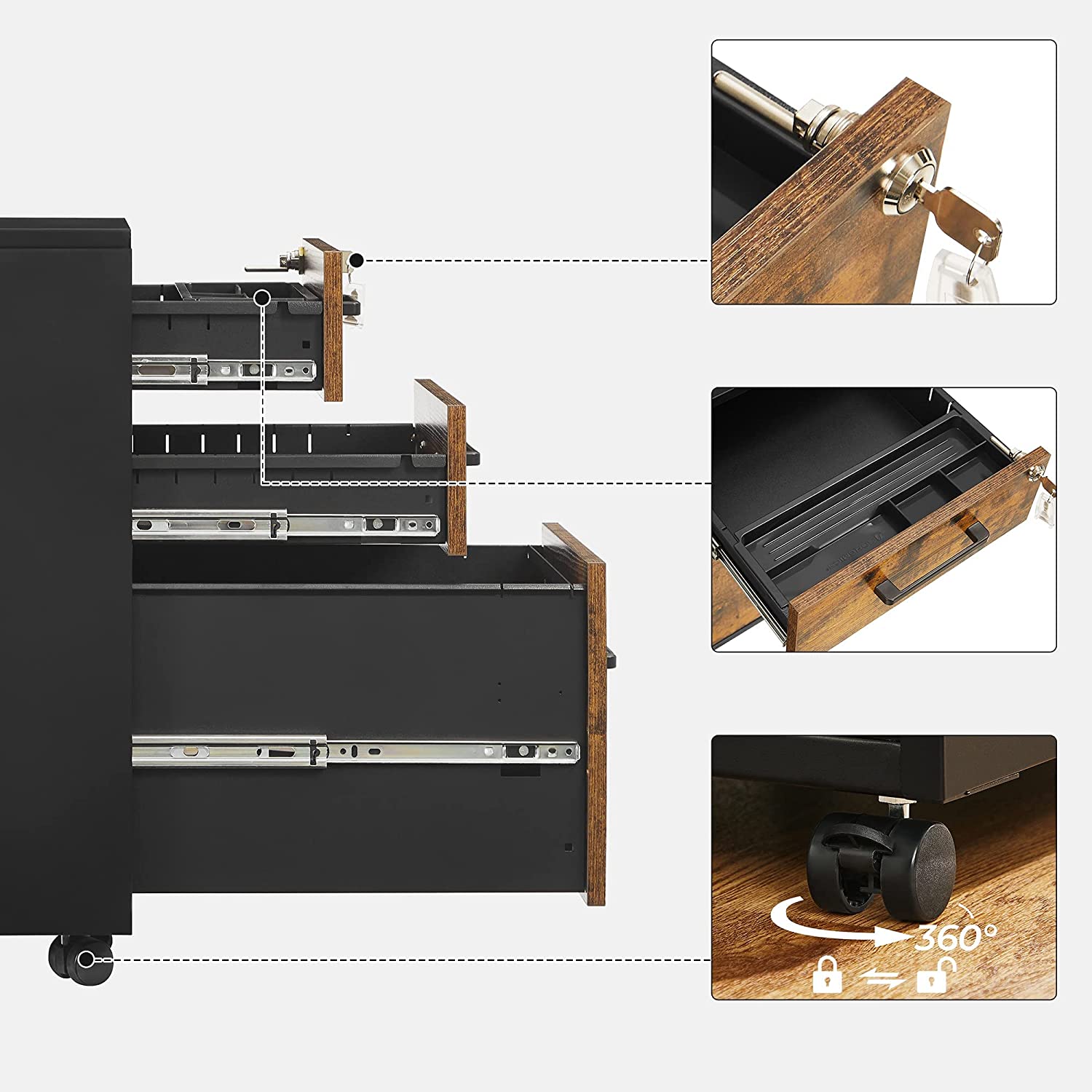 360°