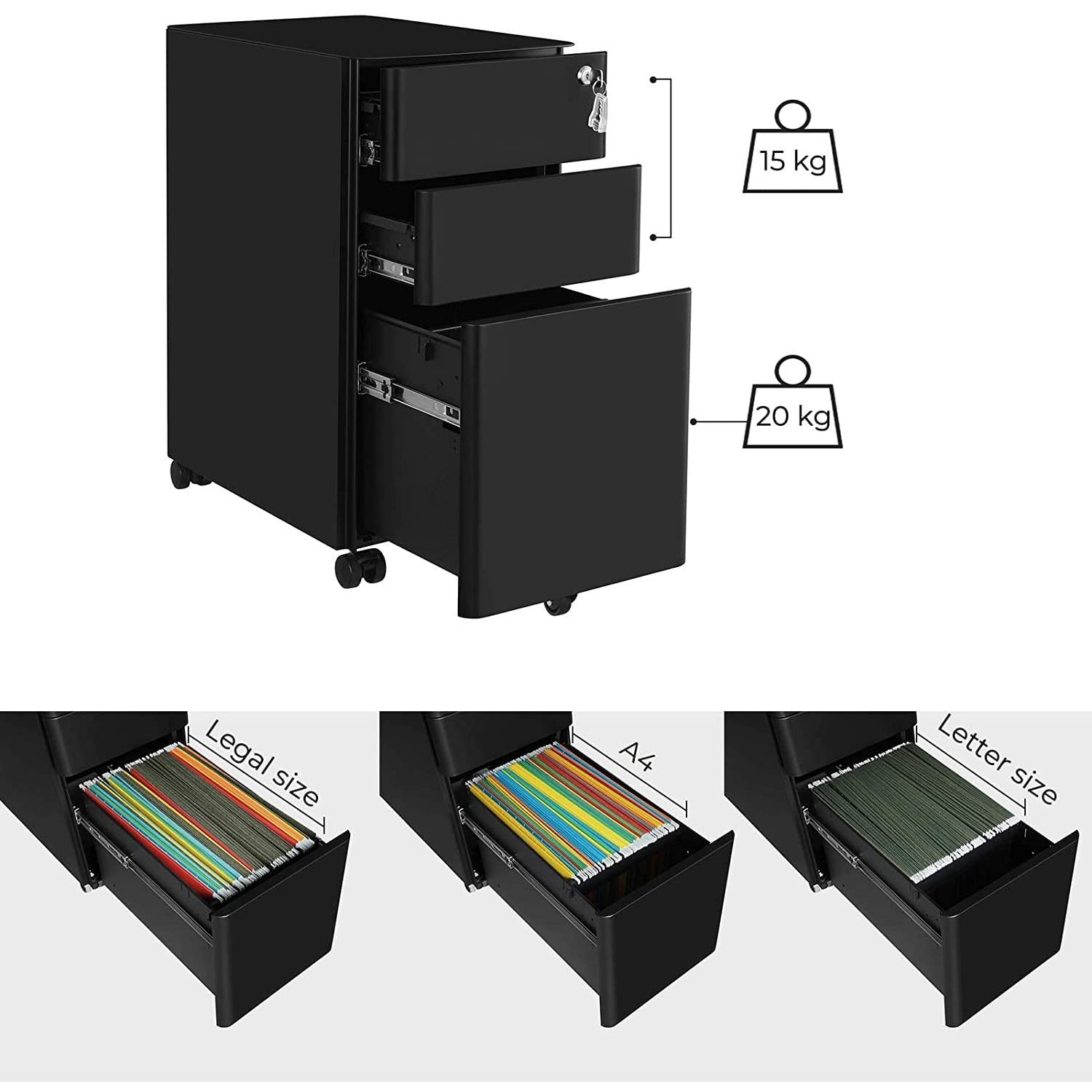 15 kg

20 kg

Legal size

A4

Letter size