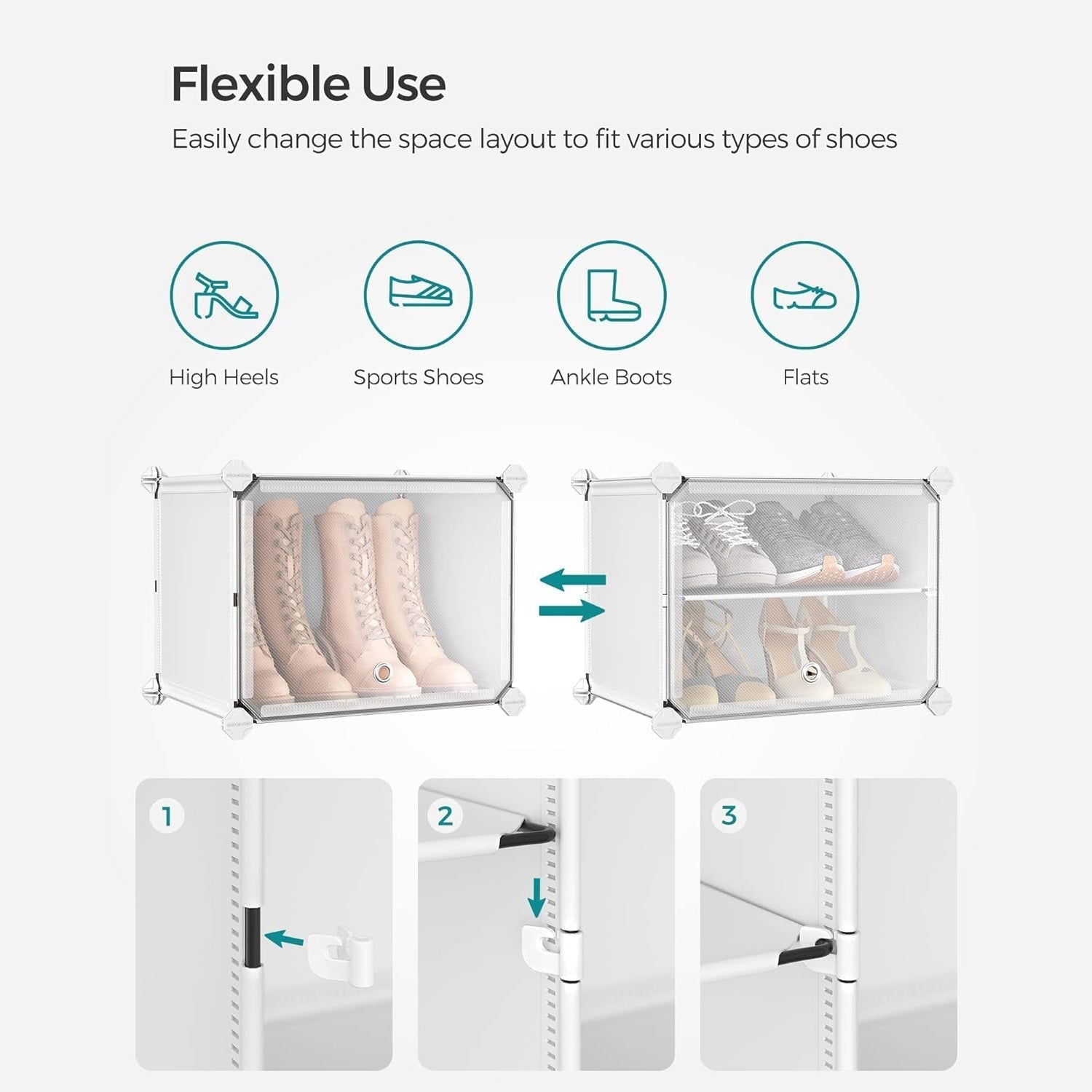 Flexible Use

Easily change the space layout to fit various types of shoes

High Heels

Sports Shoes

Ankle Boots

Flats

1

2

3