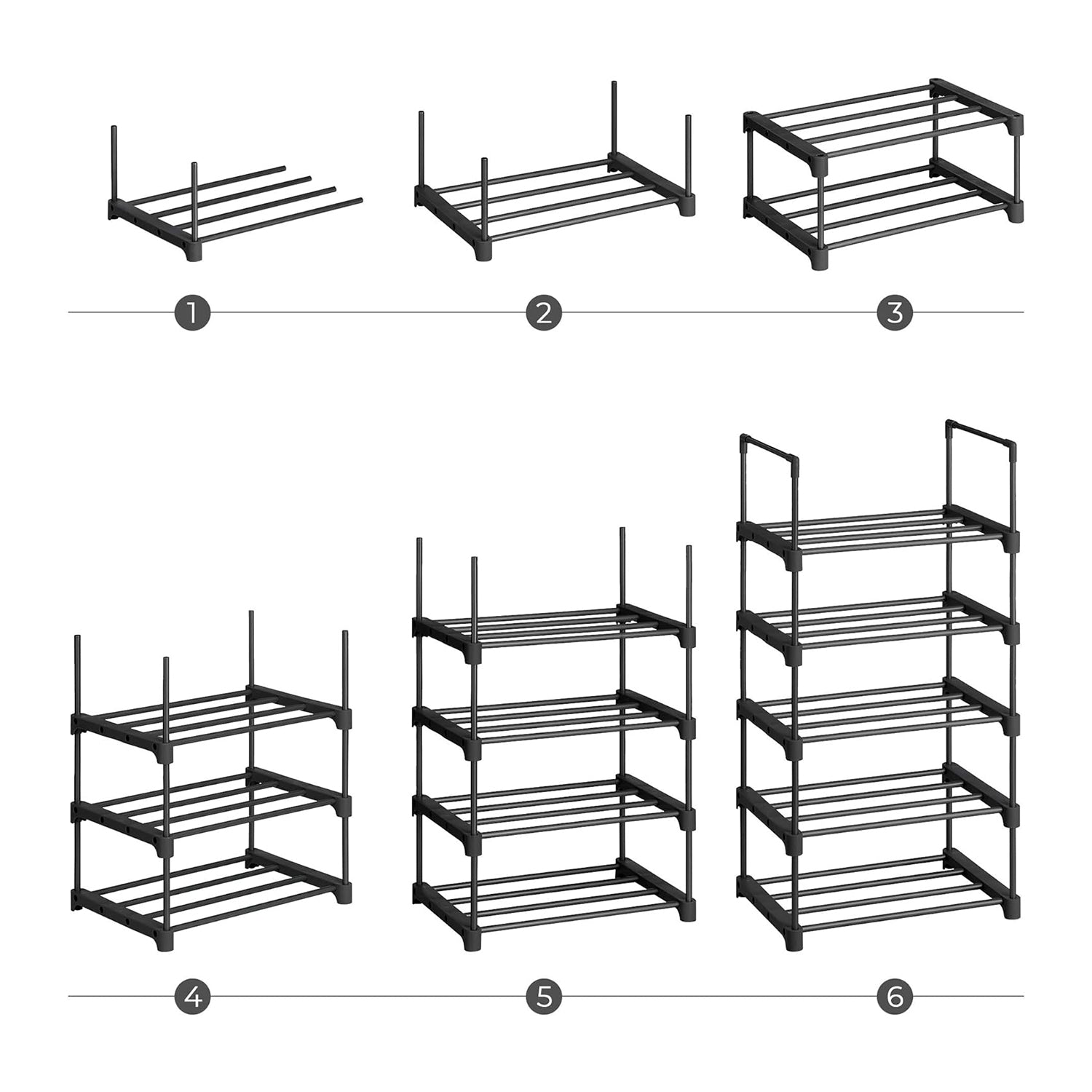 1

2

3

4

5

6