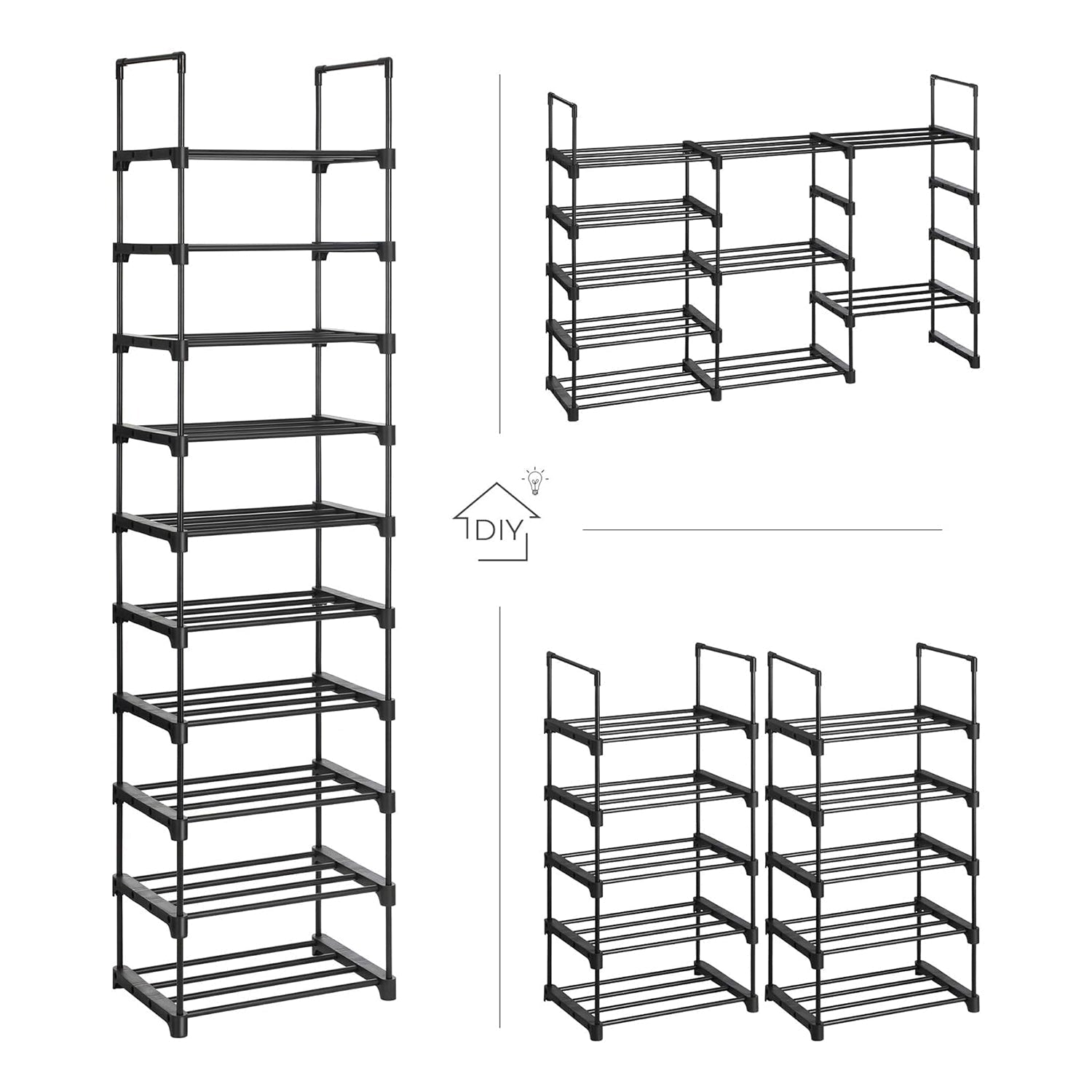 DIY