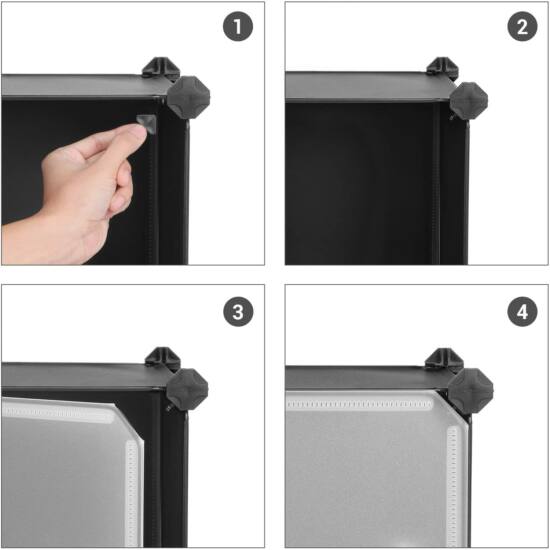 1

2

3

4