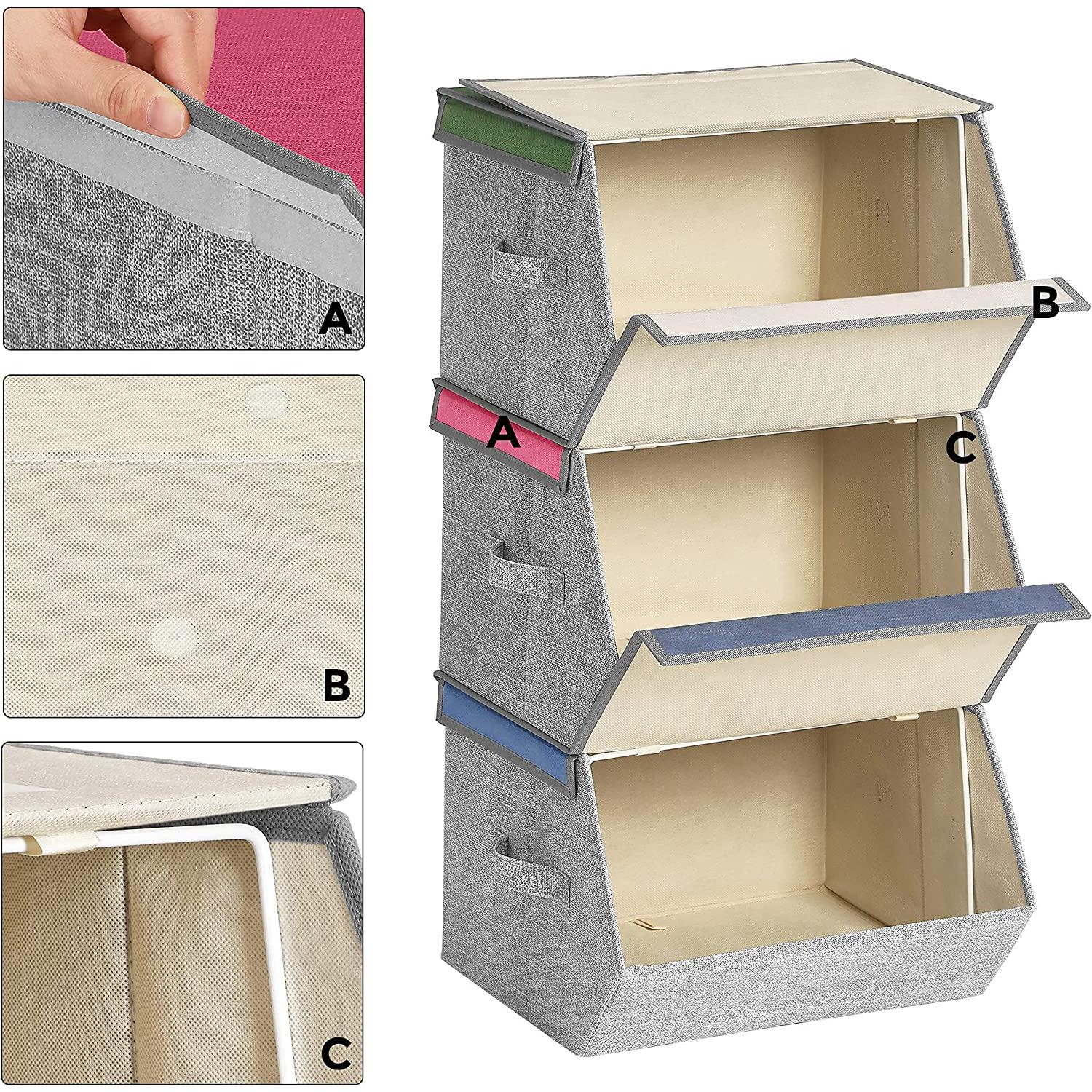 A

B

C

B

A

C